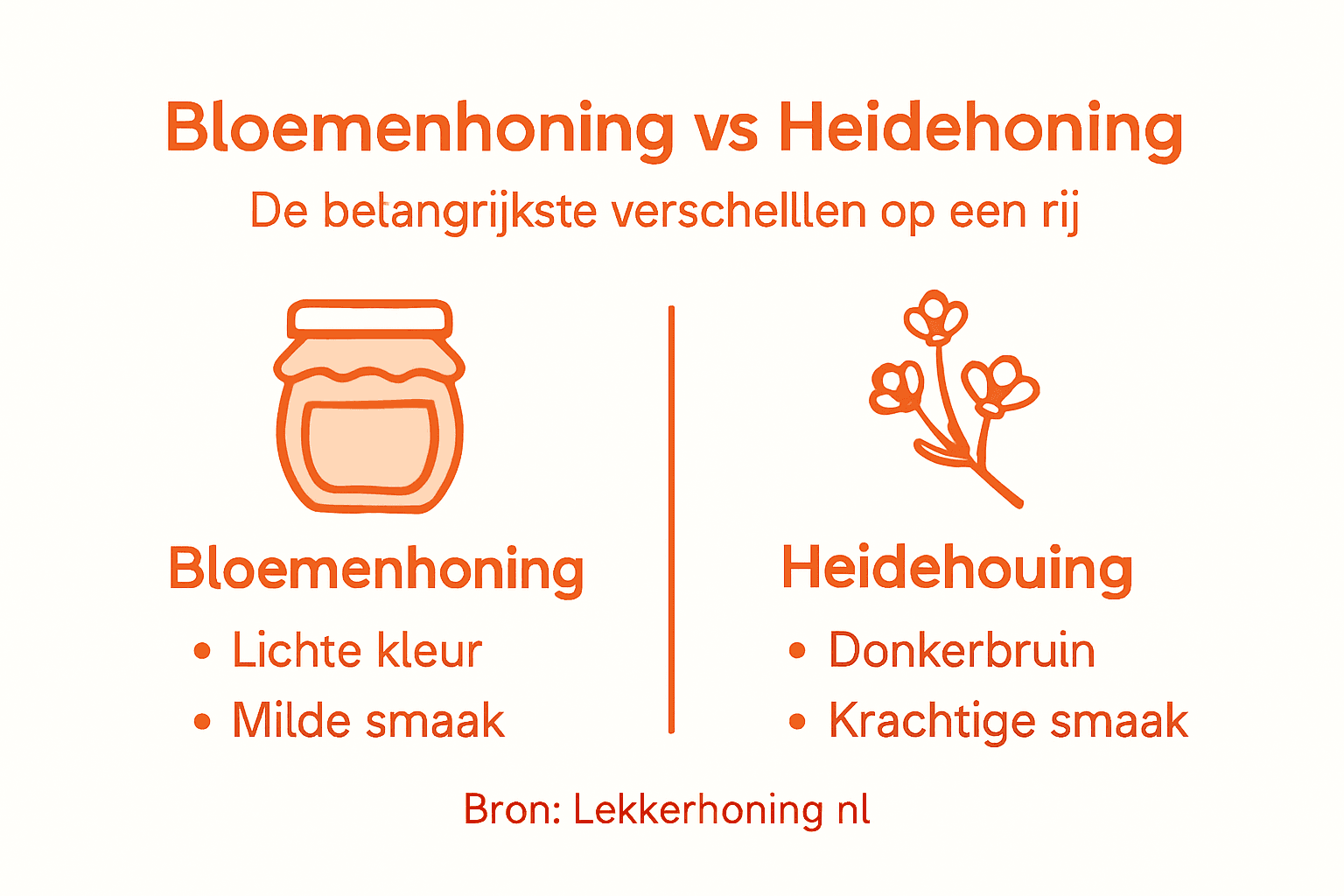 Bloemenhoning vs Heidehoning

De betangrijkste verschelllen op een rij

Bloemenhoning
• Lichte kleur
• Milde smaak

Heidehouing
• Donkerbruin
• Krachtige smaak

Bron: Lekkerhoning nl