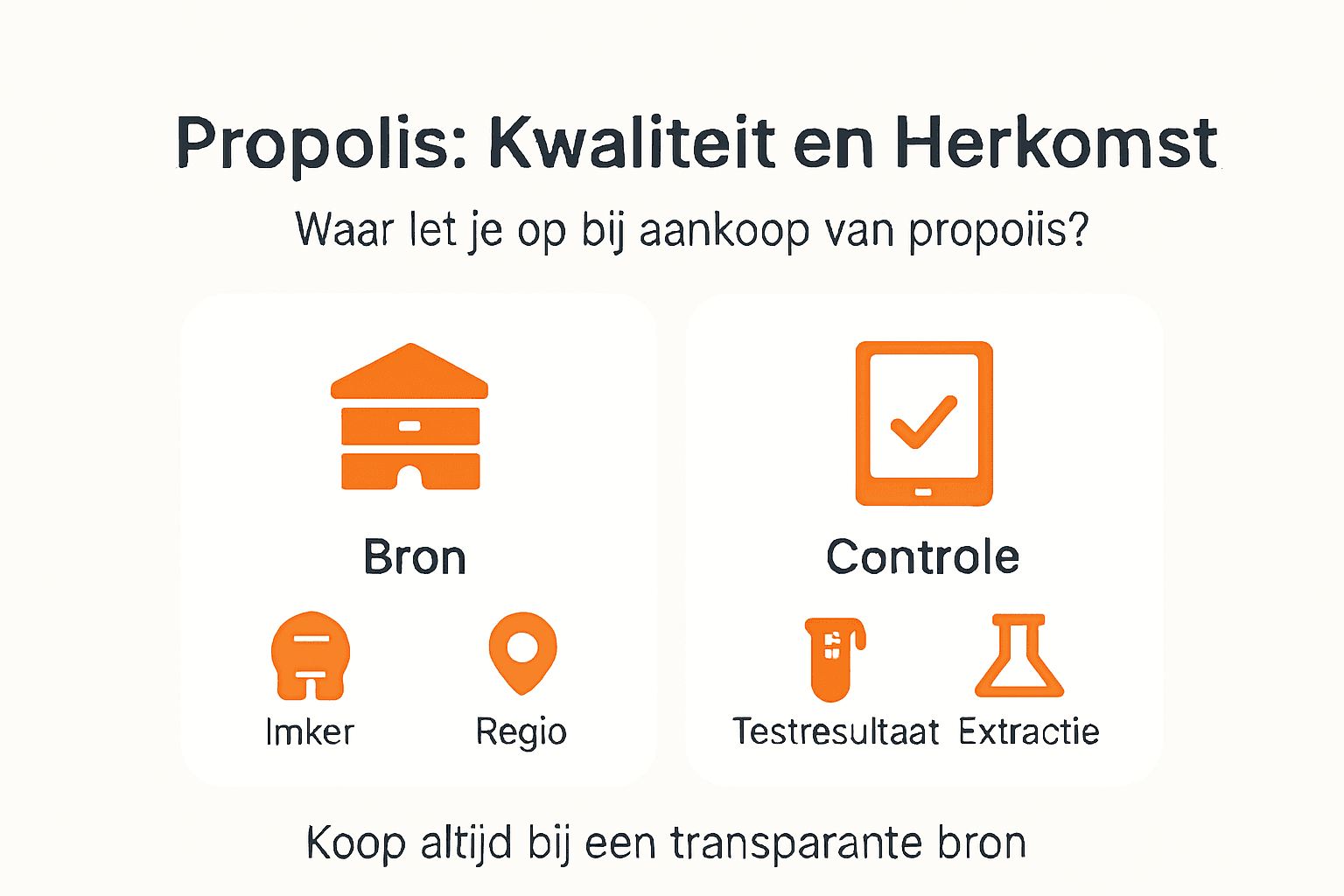 Propolis: Kwaliteit en Herkomst

Waar let je op bij aankoop van propoiis?

Bron

Imker

Regio

Controle

Testresultaat

Extractie

Koop altijd bij een transparante bron