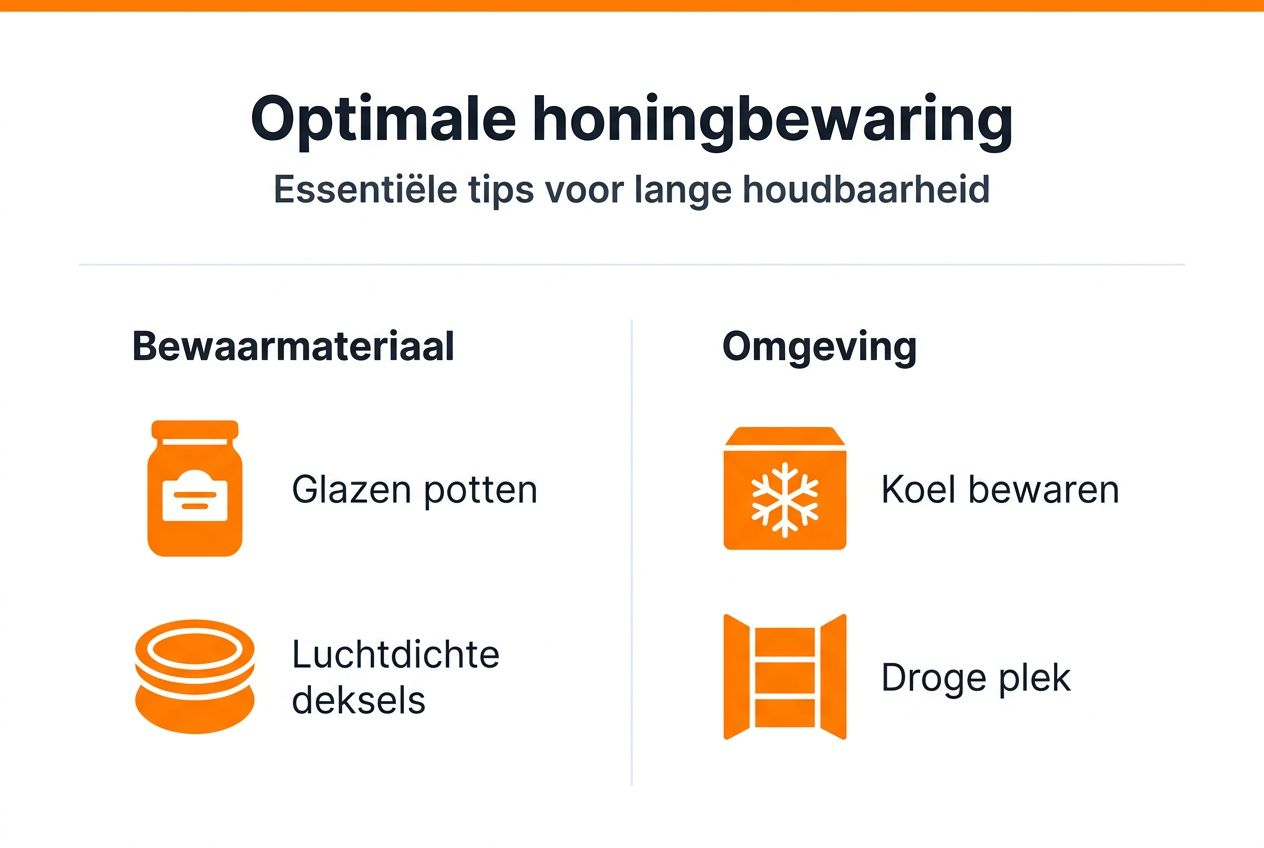 Optimale honingbewaring

Essentiële tips voor lange houdbaarheid

Bewaarmateriaal

Glazen potten

Luchtdichte deksels

Omgeving

Koel bewaren

Droge plek