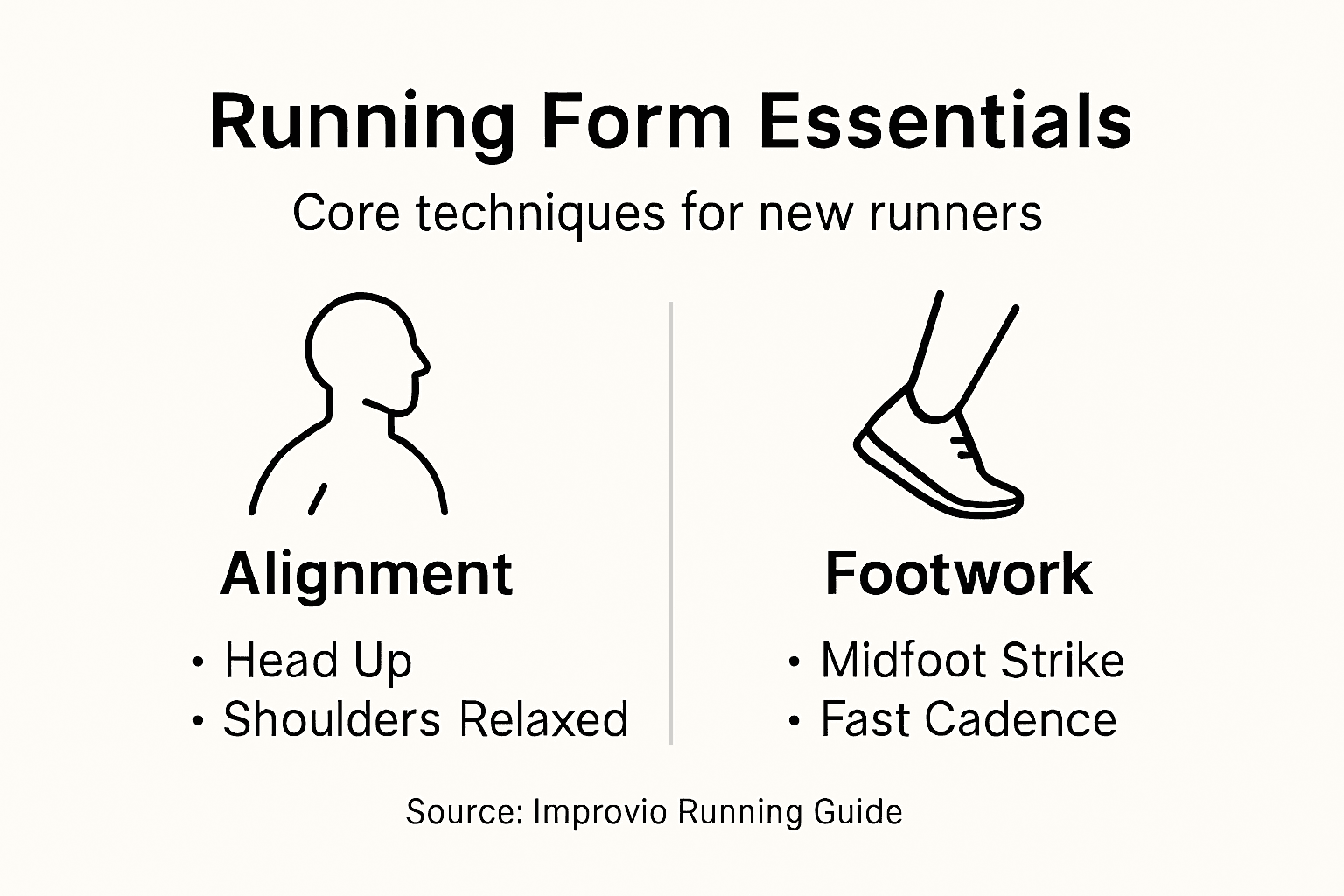 Running Form Essentials

Core techniques for new runners

Alignment

• Head Up
• Shoulders Relaxed

Footwork

• Midfoot Strike
• Fast Cadence

Source: Improvio Running Guide