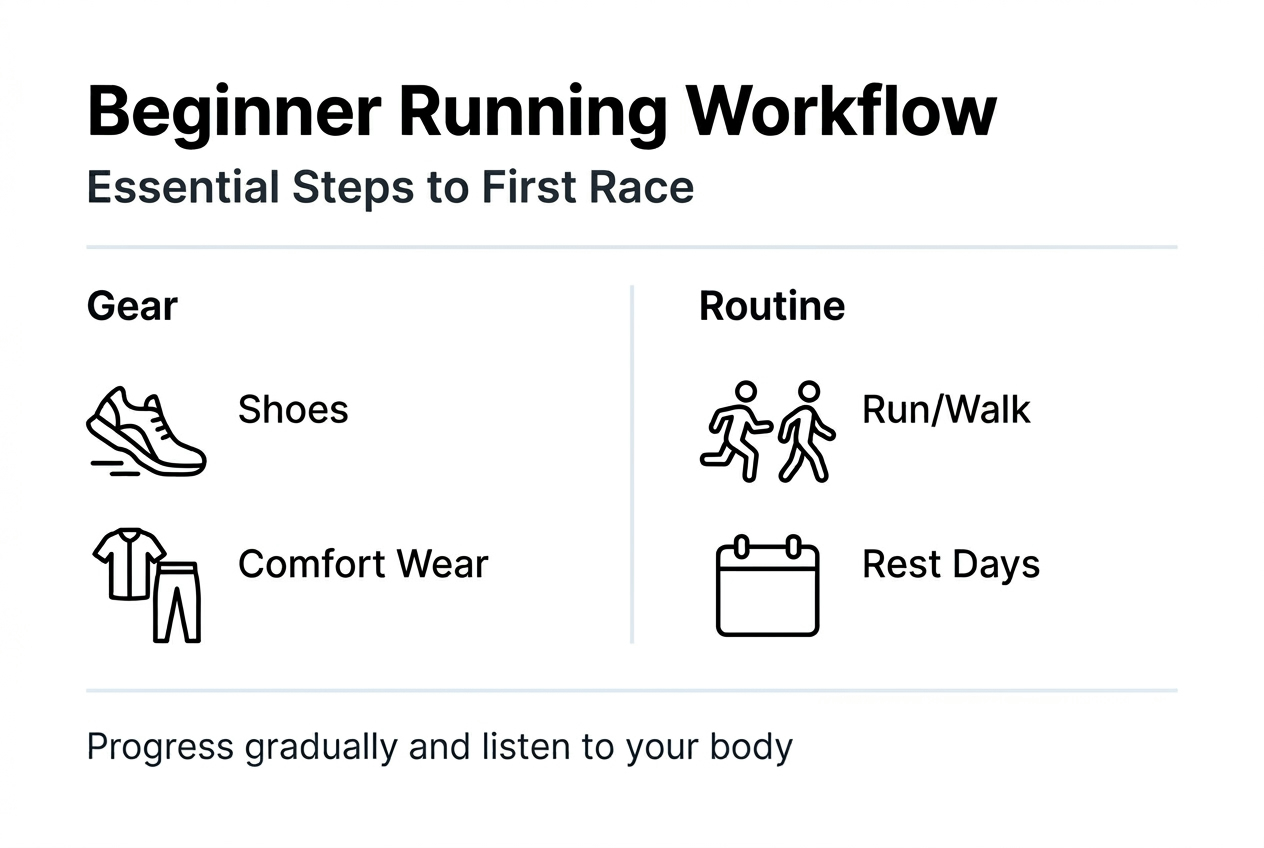 Beginner Running Workflow
Essential Steps to First Race

Gear

Shoes

Comfort Wear

Routine

Run/Walk

Rest Days

Progress gradually and listen to your body