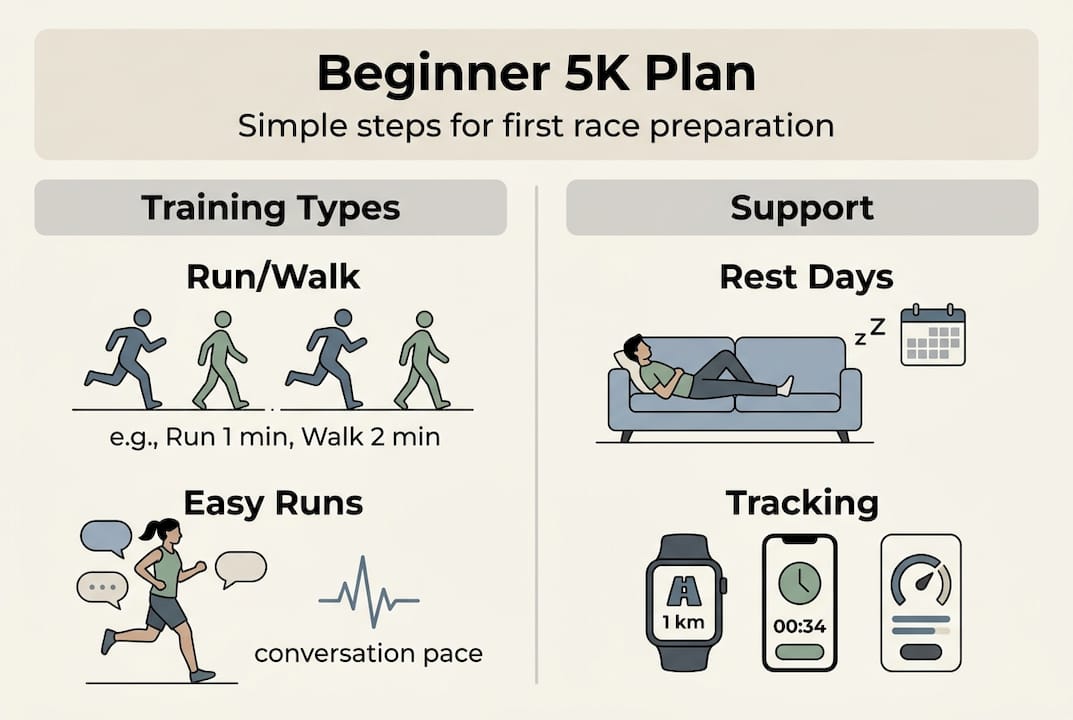 Beginner 5K Plan
Simple steps for first race preparation

Training Types

Run/Walk

e.g., Run 1 min, Walk 2 min

Easy Runs

conversation pace

Support

Rest Days

z Z

Tracking

1 km

00:34