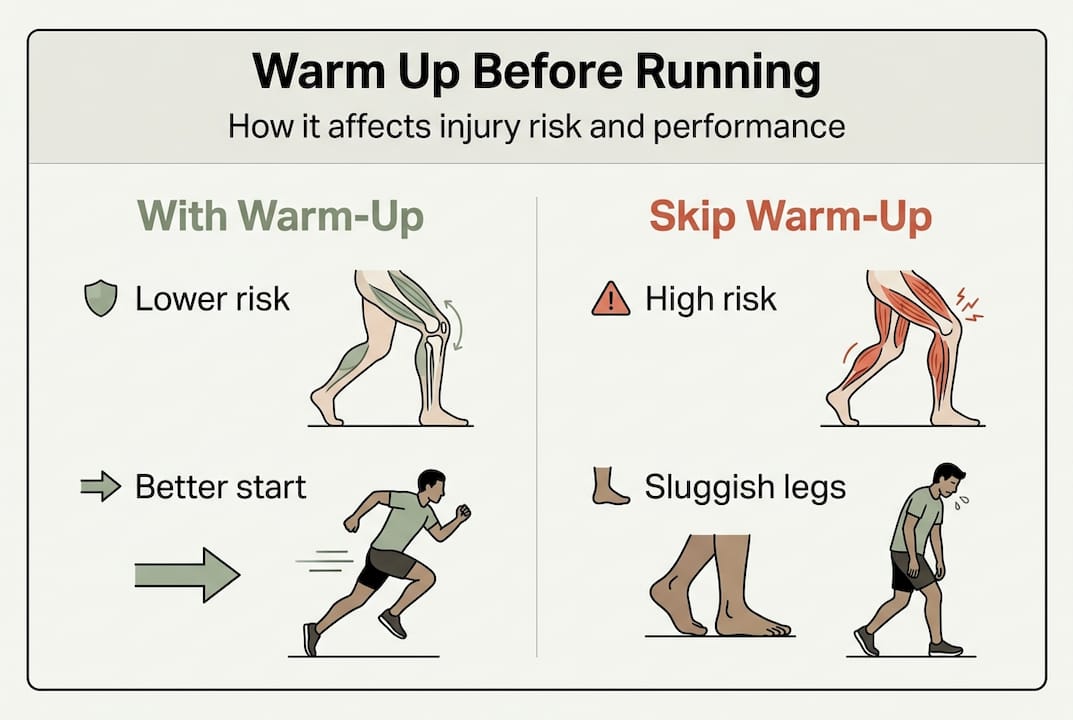 Warm Up Before Running

How it affects injury risk and performance

With Warm-Up

Lower risk

Better start

Skip Warm-Up

High risk

Sluggish legs