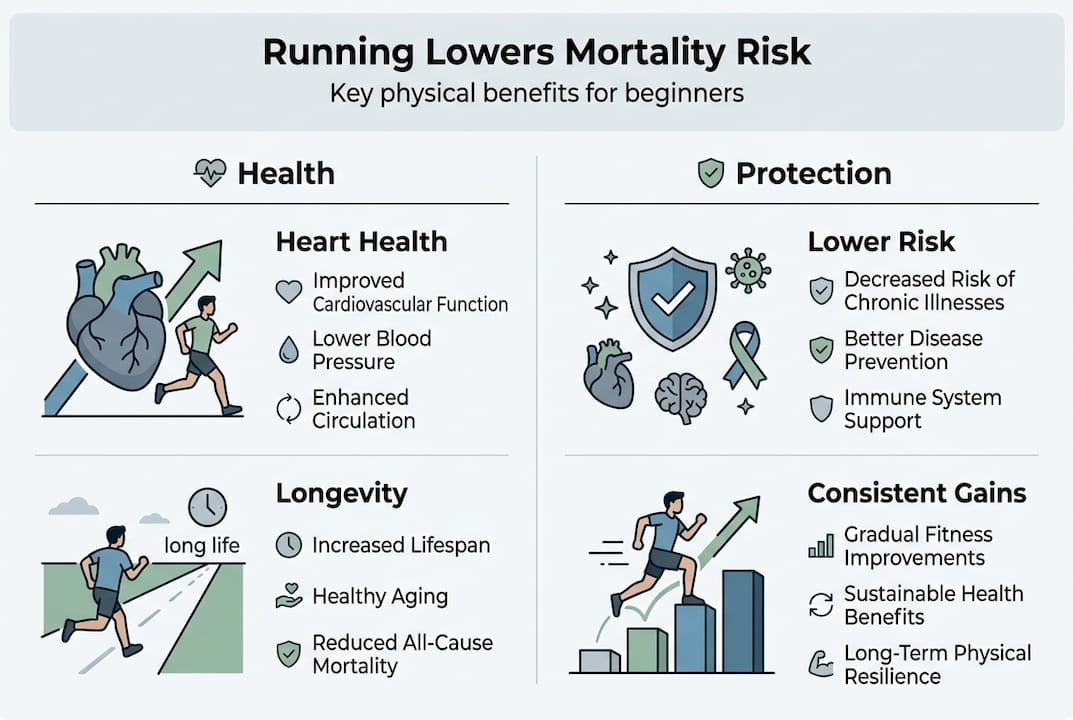 Running Lowers Mortality Risk
Key physical benefits for beginners

Health

Heart Health
Improved Cardiovascular Function
Lower Blood Pressure
Enhanced Circulation

Longevity
long life
Increased Lifespan
Healthy Aging
Reduced All-Cause Mortality

Protection

Lower Risk
Decreased Risk of Chronic Illnesses
Better Disease Prevention
Immune System Support

Consistent Gains
Gradual Fitness Improvements
Sustainable Health Benefits
Long-Term Physical Resilience