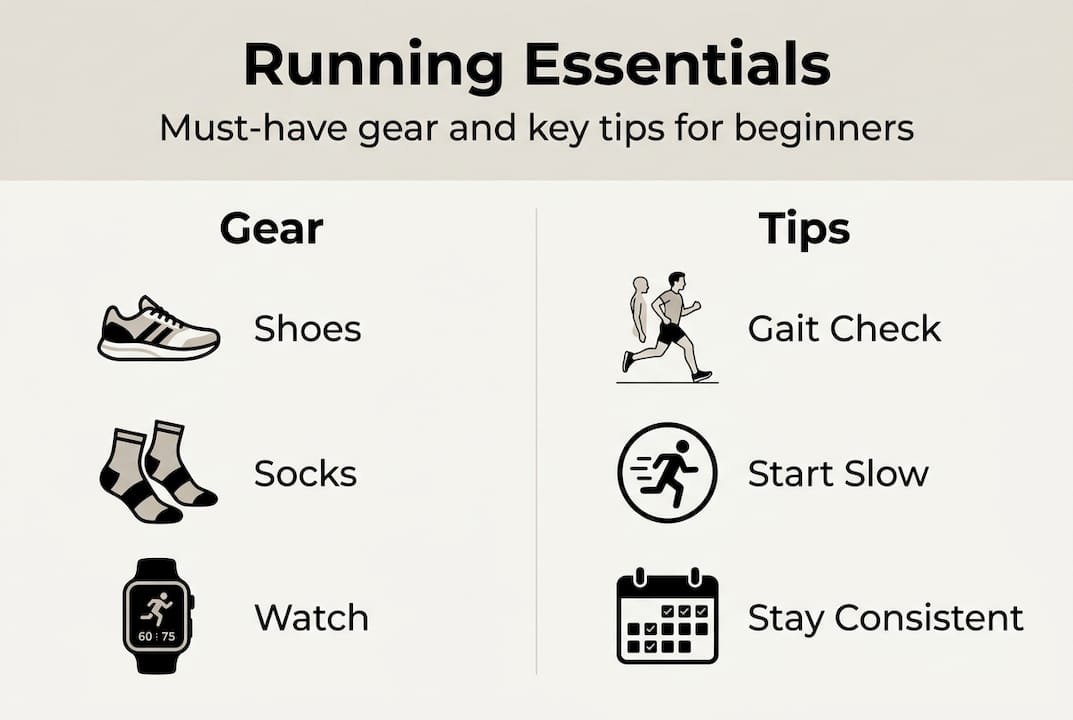 Running Essentials
Must-have gear and key tips for beginners

Gear

Shoes

Socks

60 : 75

Watch

Tips

Gait Check

Start Slow

Stay Consistent