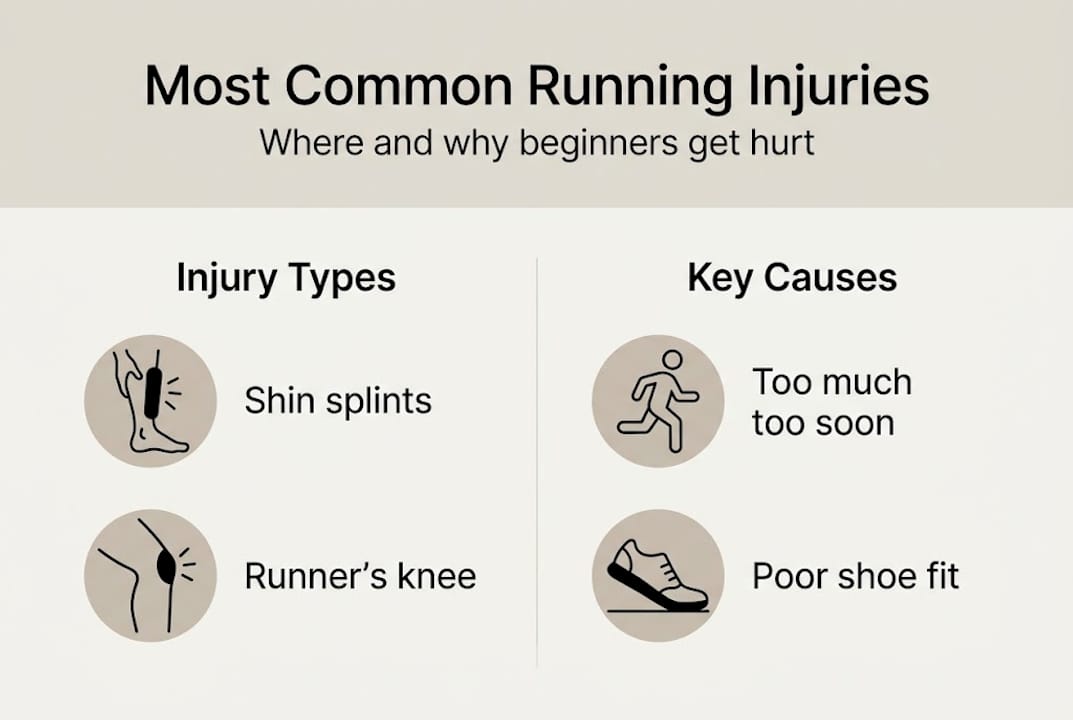 Most Common Running Injuries
Where and why beginners get hurt

Injury Types

Shin splints

Runner's knee

Key Causes

Too much too soon

Poor shoe fit