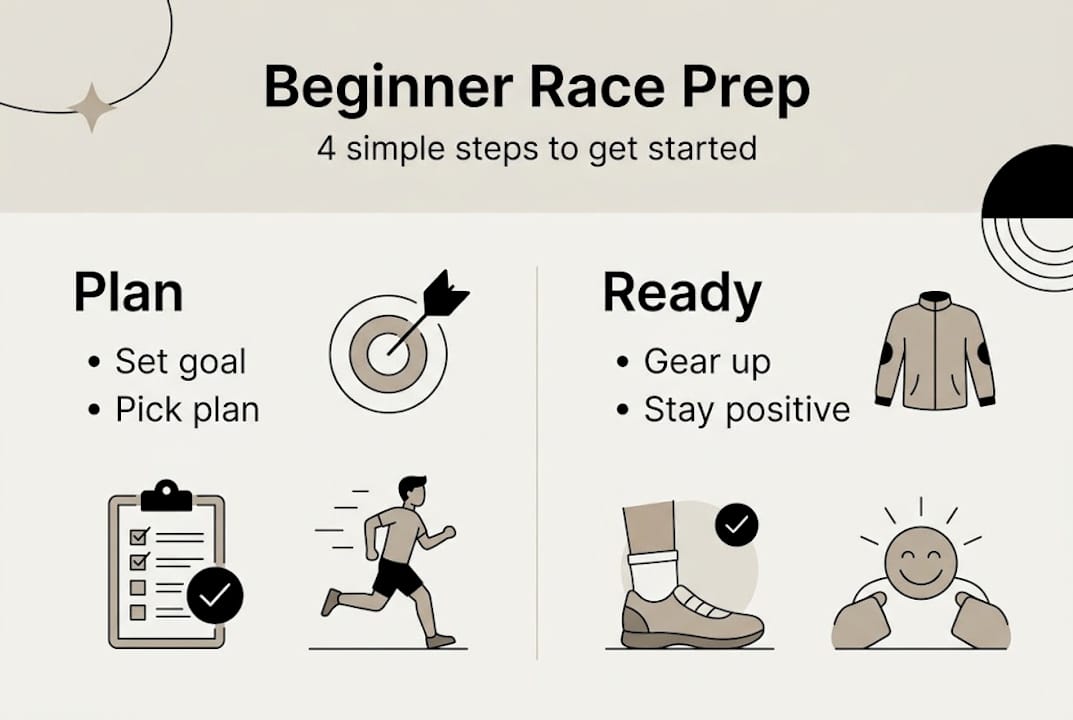 Beginner Race Prep
4 simple steps to get started

Plan
• Set goal
• Pick plan

Ready
• Gear up
• Stay positive