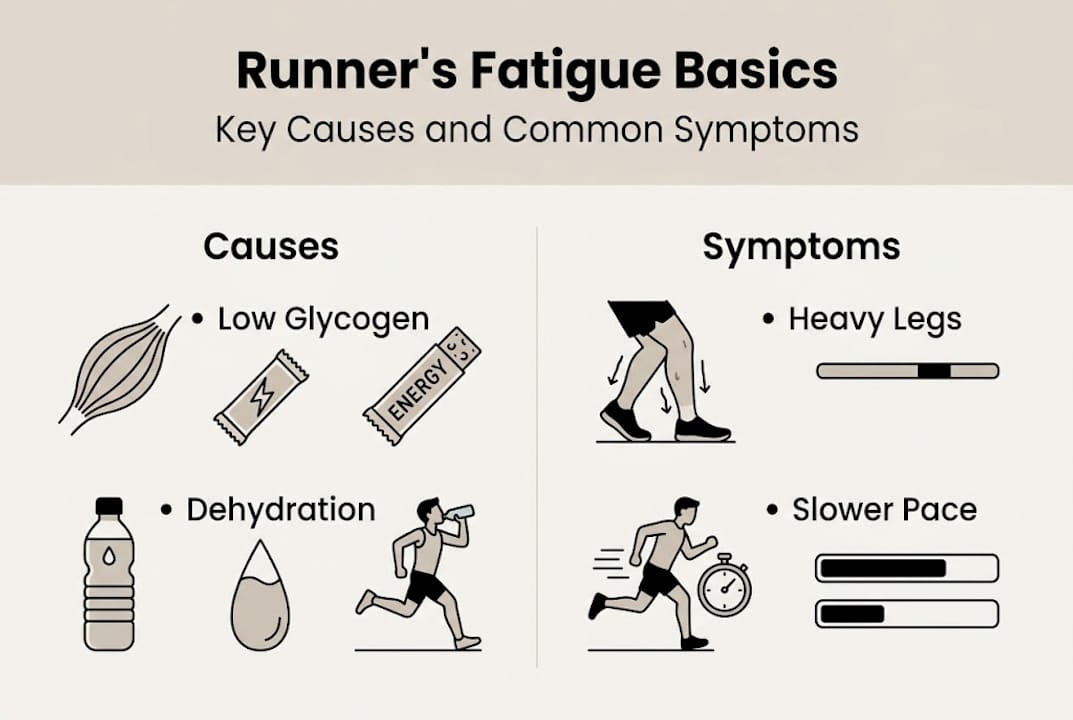 Runner's Fatigue Basics
Key Causes and Common Symptoms

Causes

• Low Glycogen

ENERGY

• Dehydration

Symptoms

• Heavy Legs

• Slower Pace