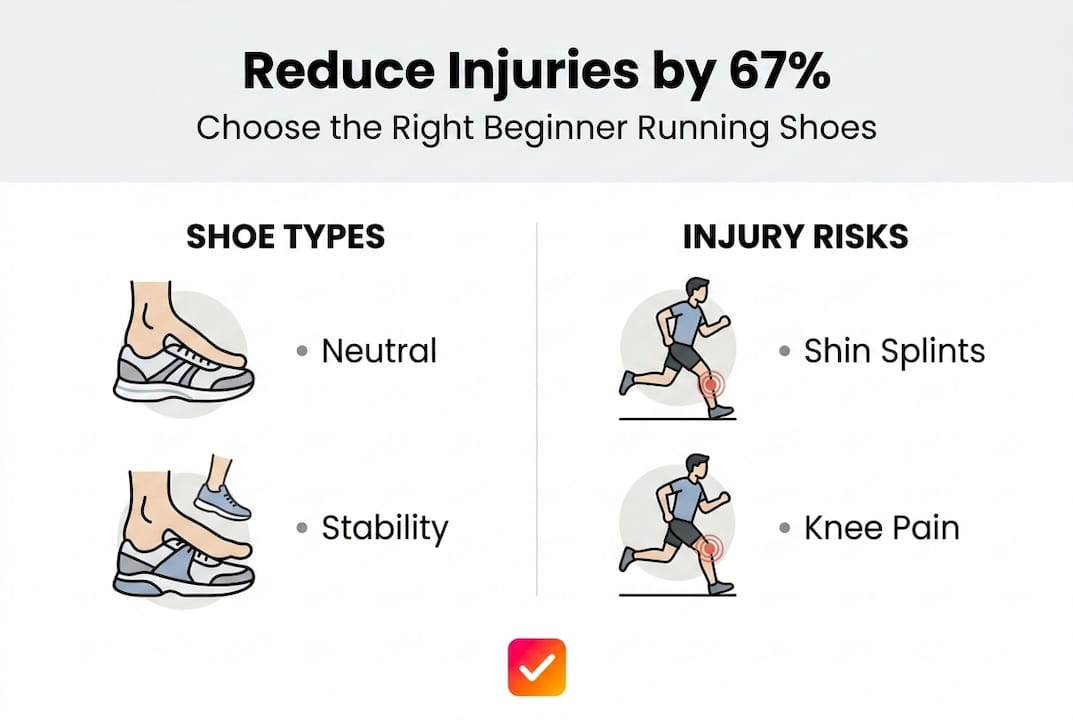 Reduce Injuries by 67%
Choose the Right Beginner Running Shoes

SHOE TYPES

• Neutral

• Stability

INJURY RISKS

• Shin Splints

• Knee Pain