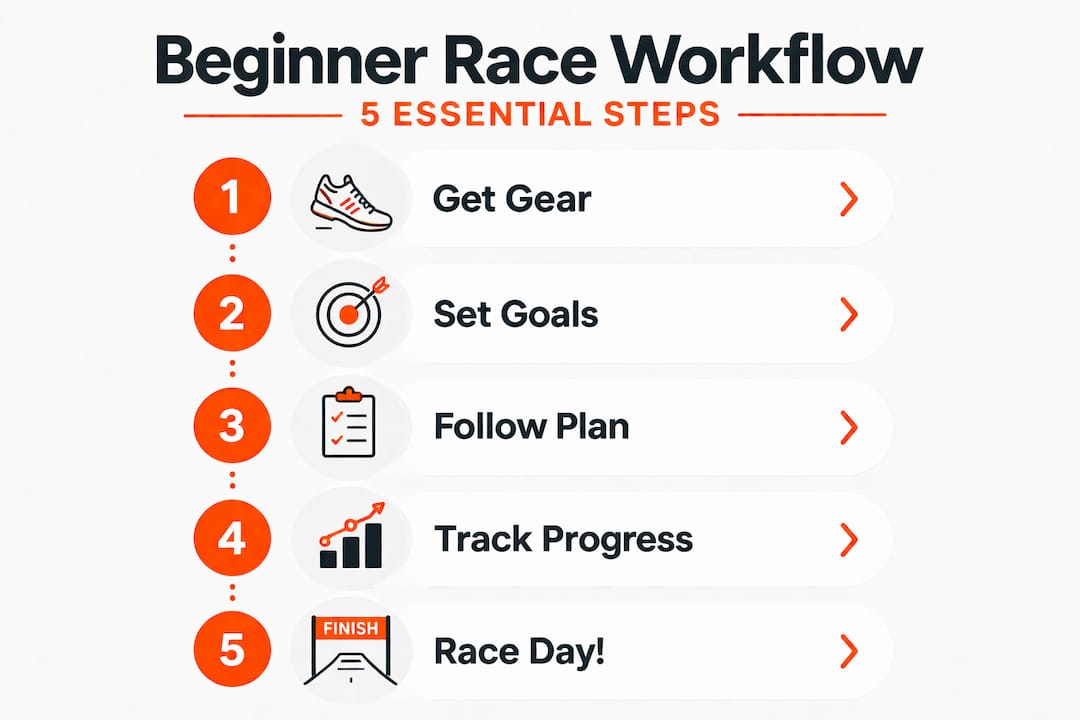 Beginner Race Workflow

5 ESSENTIAL STEPS

1 Get Gear

2 Set Goals

3 Follow Plan

4 Track Progress

5 FINISH Race Day!