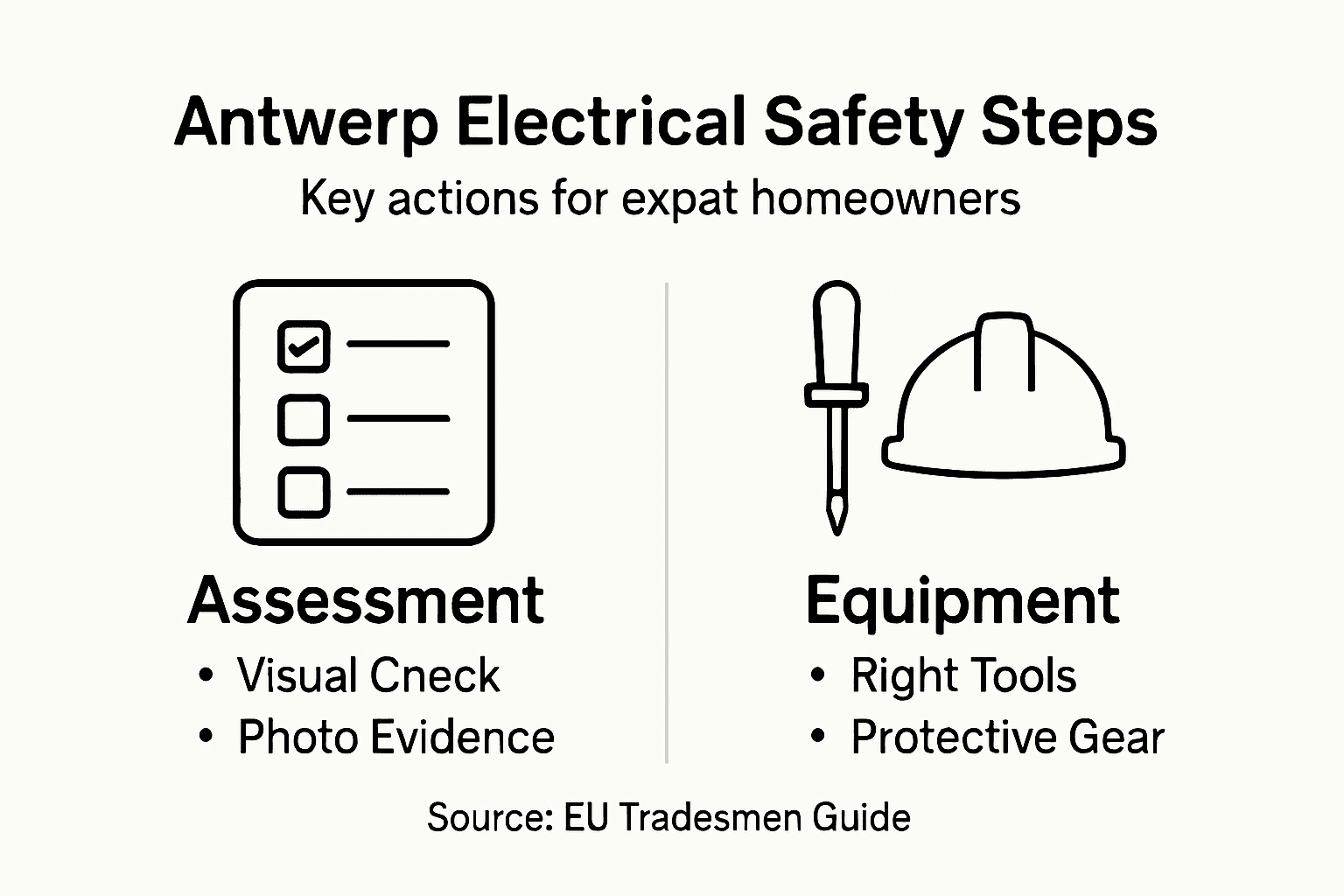 Antwerp Electrical Safety Steps

Key actions for expat homeowners

Assessment

• Visual Cneck
• Photo Evidence

Equipment

• Right Tools
• Protective Gear

Source: EU Tradesmen Guide