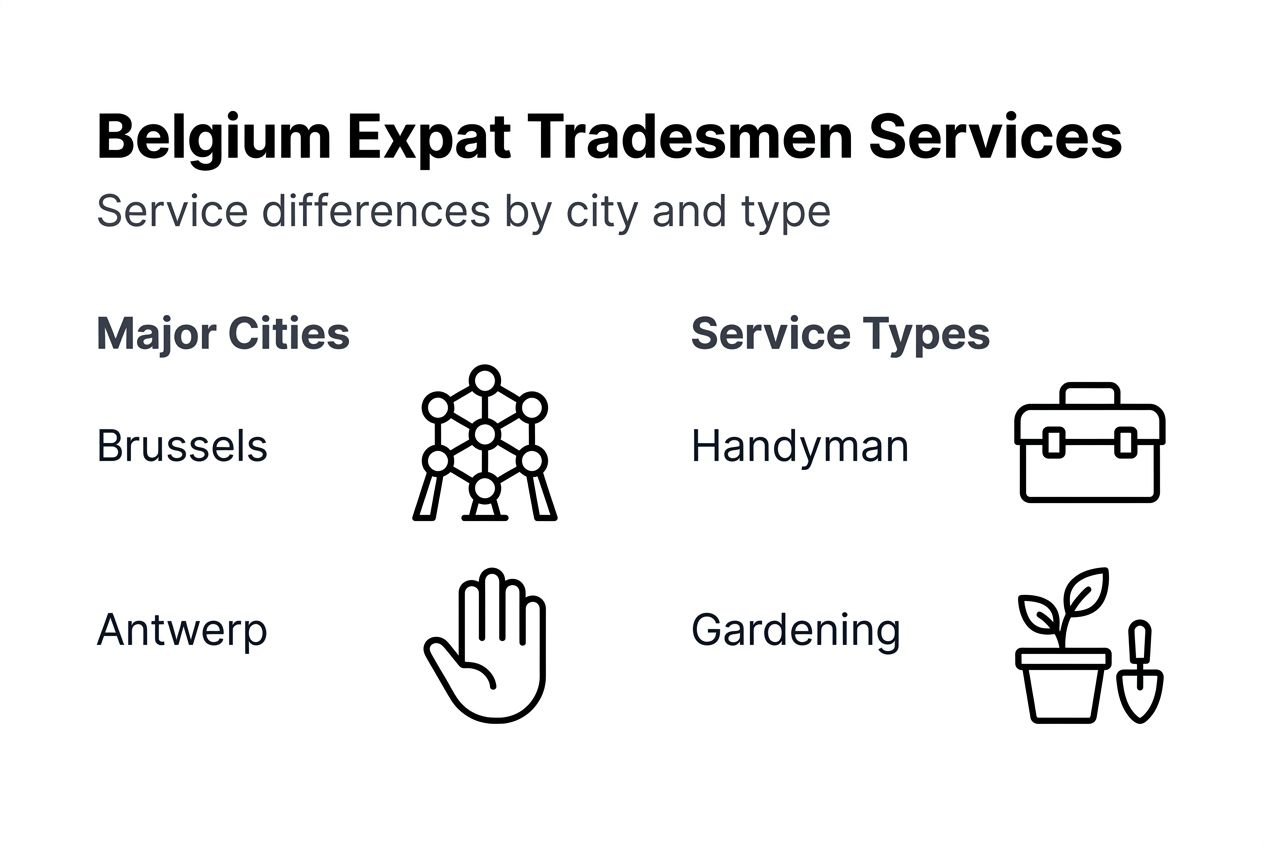 Belgium Expat Tradesmen Services

Service differences by city and type

Major Cities

Brussels

Antwerp

Service Types

Handyman

Gardening