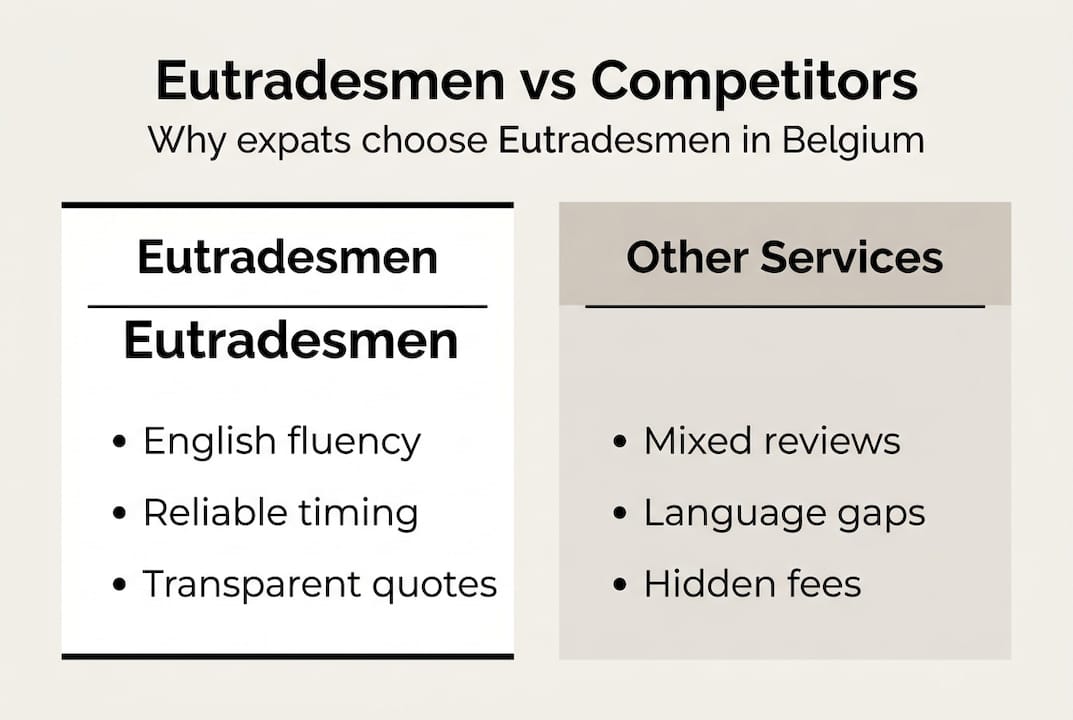 Eutradesmen vs Competitors
Why expats choose Eutradesmen in Belgium

Eutradesmen

Eutradesmen

• English fluency
• Reliable timing
• Transparent quotes

Other Services

• Mixed reviews
• Language gaps
• Hidden fees