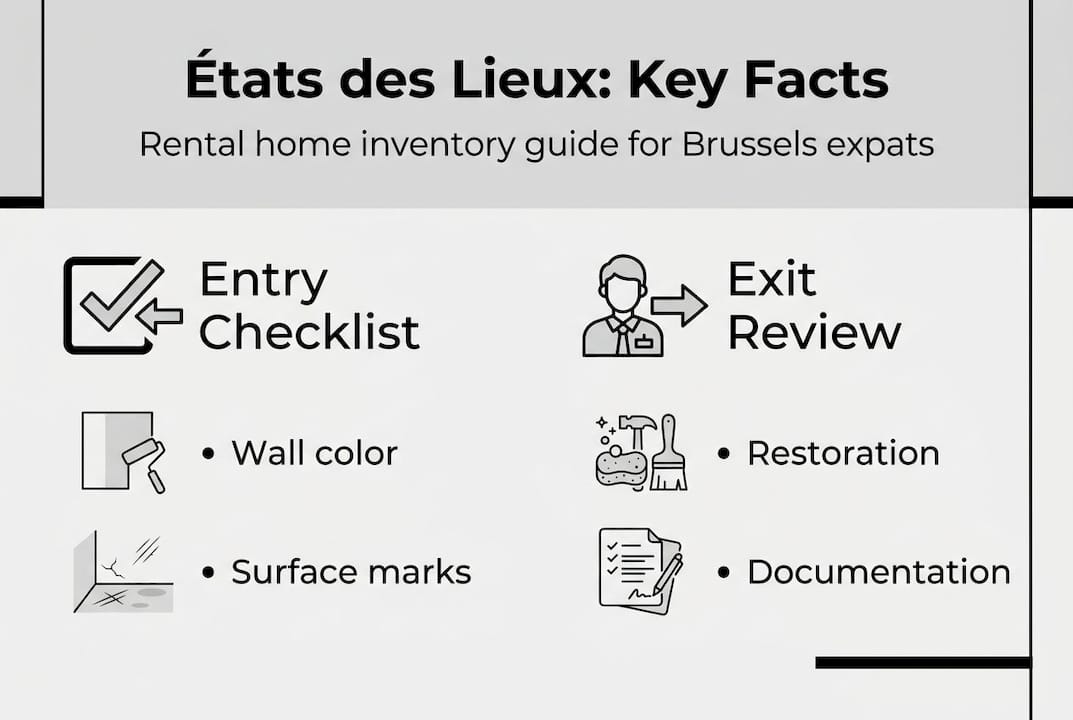 États des Lieux: Key Facts

Rental home inventory guide for Brussels expats

Entry Checklist

• Wall color

• Surface marks

Exit Review

• Restoration

• Documentation