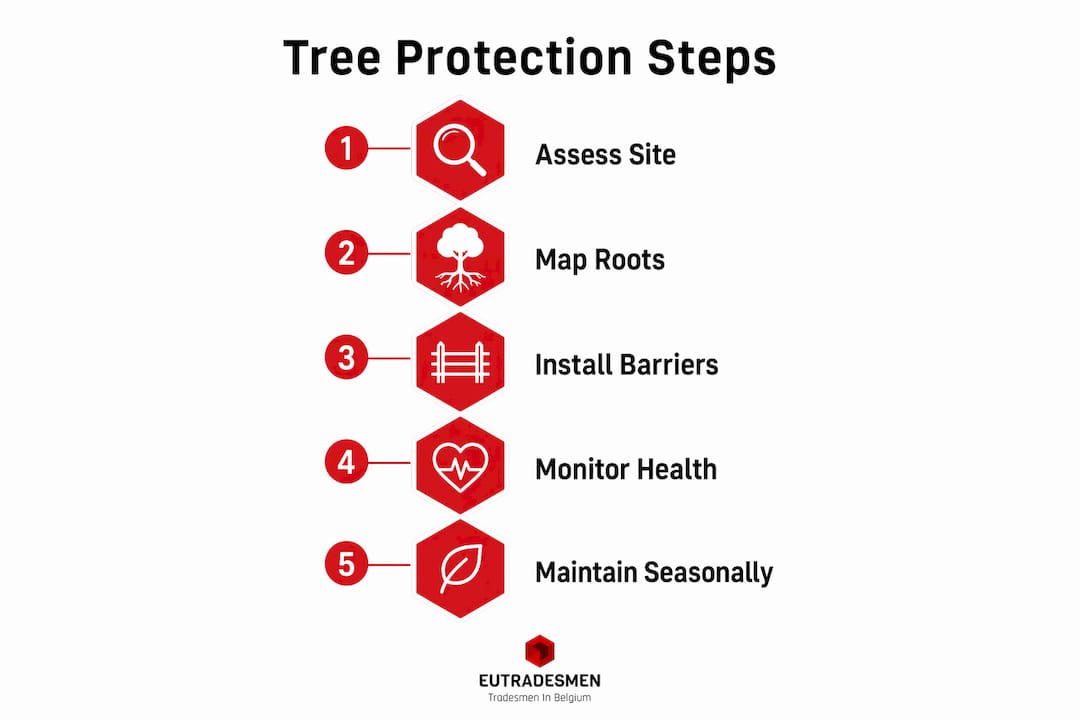 Tree Protection Steps

1 Assess Site

2 Map Roots

3 Install Barriers

4 Monitor Health

5 Maintain Seasonally

EUTRADESMEN
Tradesmen In Belgium