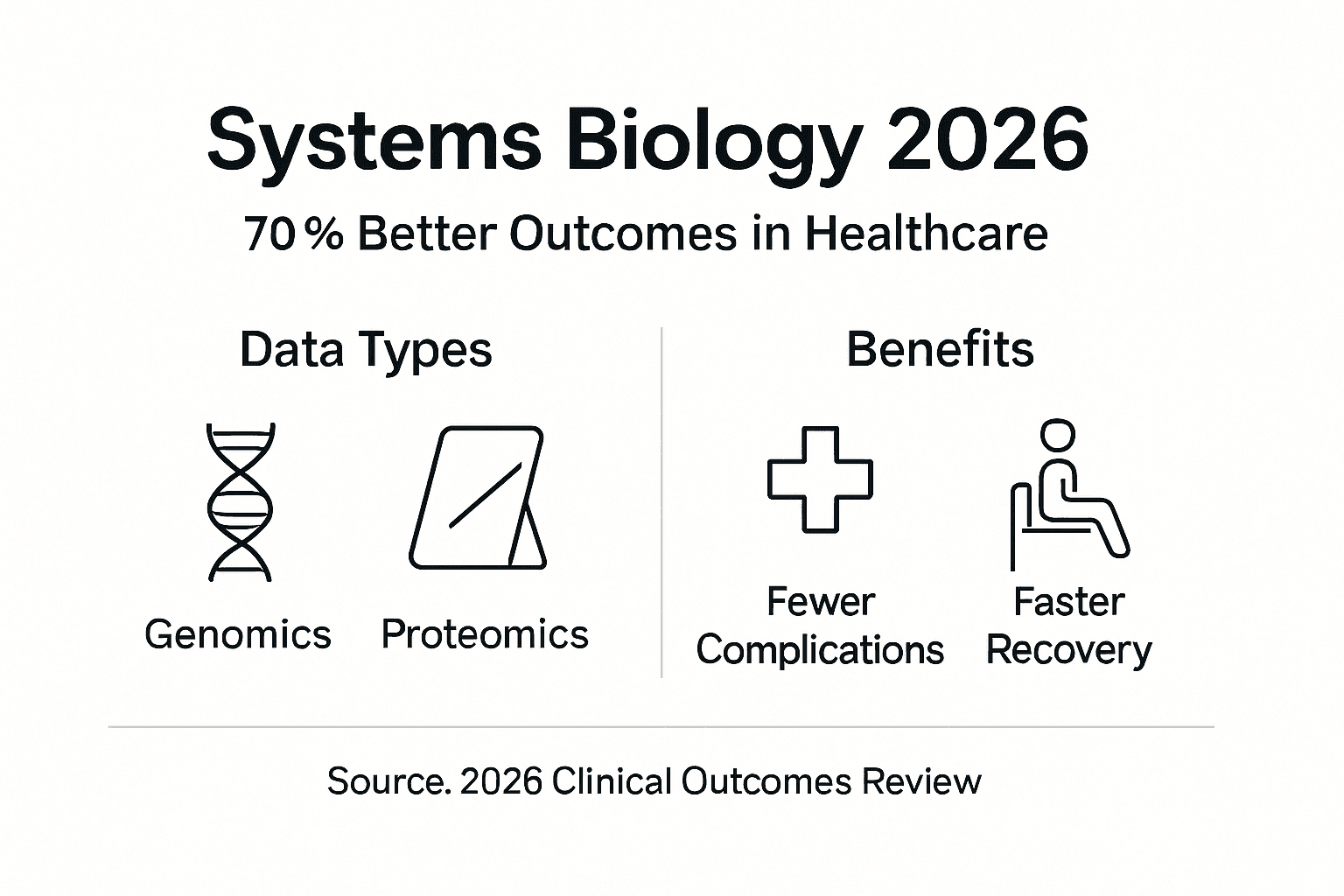 Systems Biology 2026

70 % Better Outcomes in Healthcare

Data Types

Genomics

Proteomics

Benefits

Fewer Complications

Faster Recovery

Source. 2026 Clinical Outcomes Review