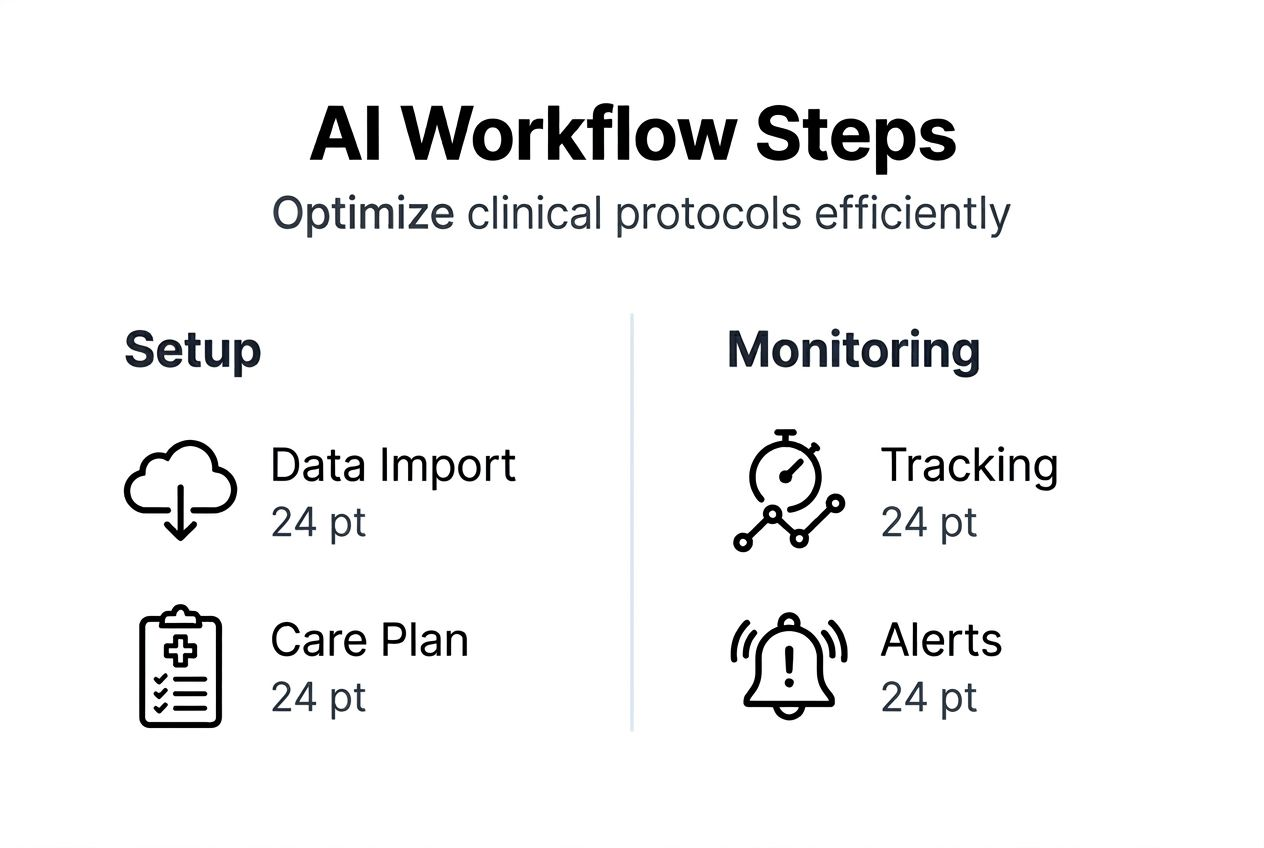 AI Workflow Steps

Optimize clinical protocols efficiently

Setup

Data Import
24 pt

Care Plan
24 pt

Monitoring

Tracking
24 pt

Alerts
24 pt