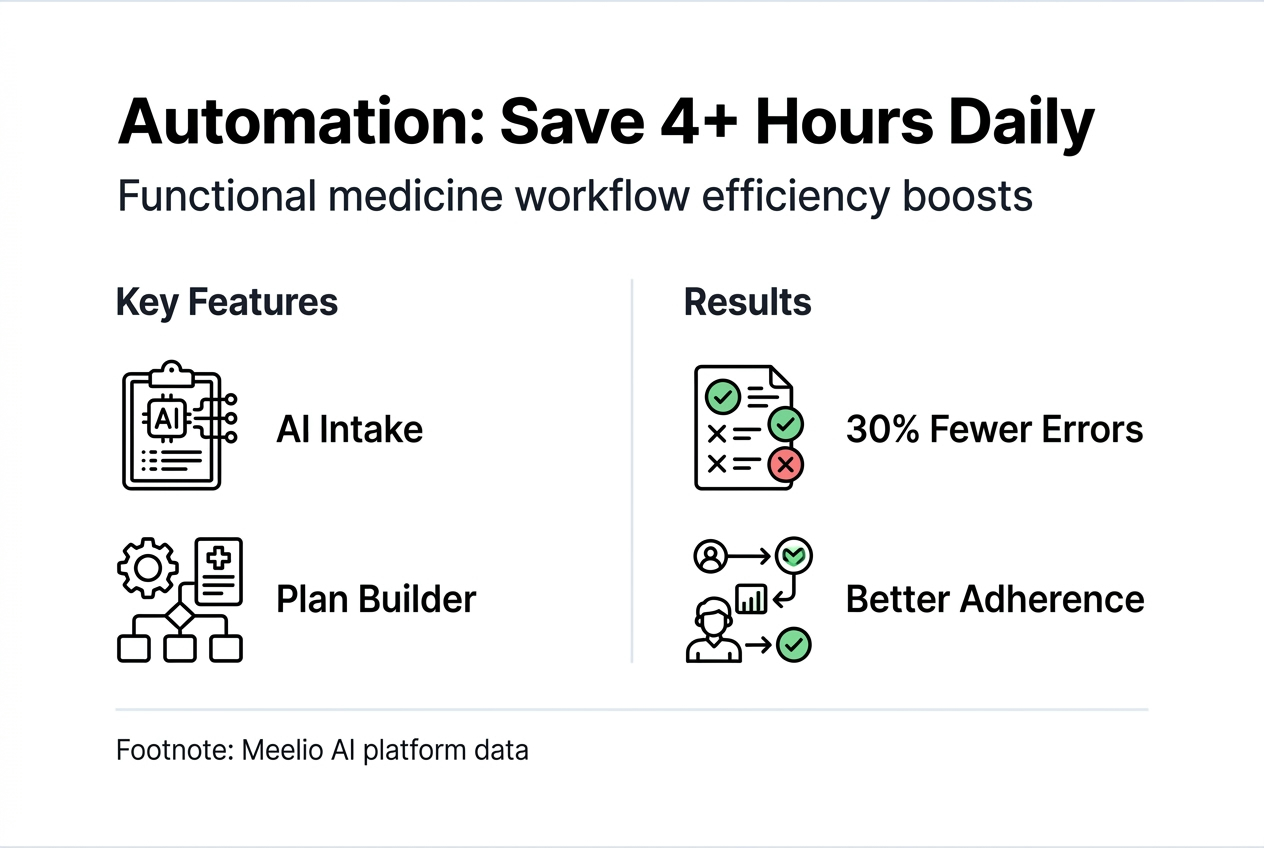 Automation: Save 4+ Hours Daily

Functional medicine workflow efficiency boosts

Key Features

AI

AI Intake

Plan Builder

Results

30% Fewer Errors

Better Adherence

Footnote: Meelio AI platform data