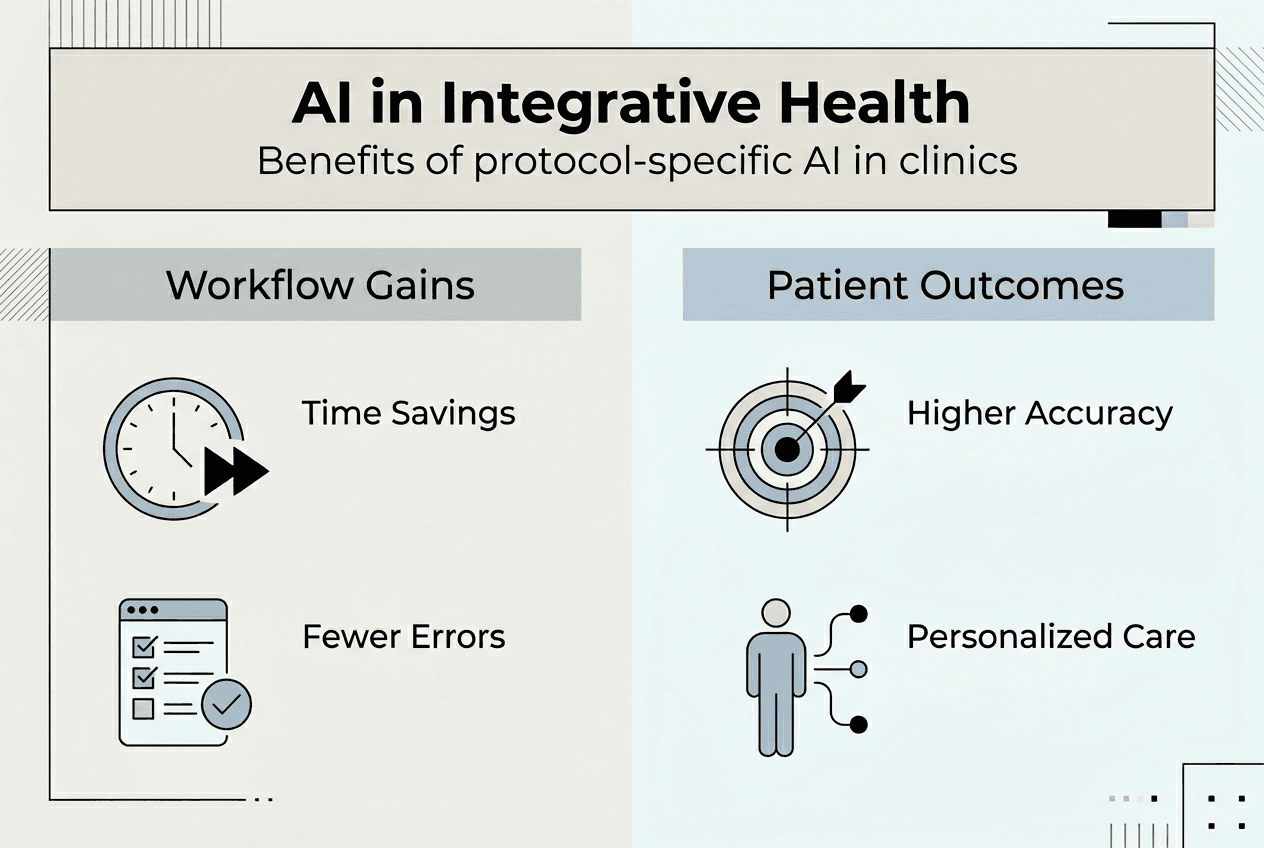 AI in Integrative Health
Benefits of protocol-specific AI in clinics

Workflow Gains

Time Savings

Fewer Errors

Patient Outcomes

Higher Accuracy

Personalized Care