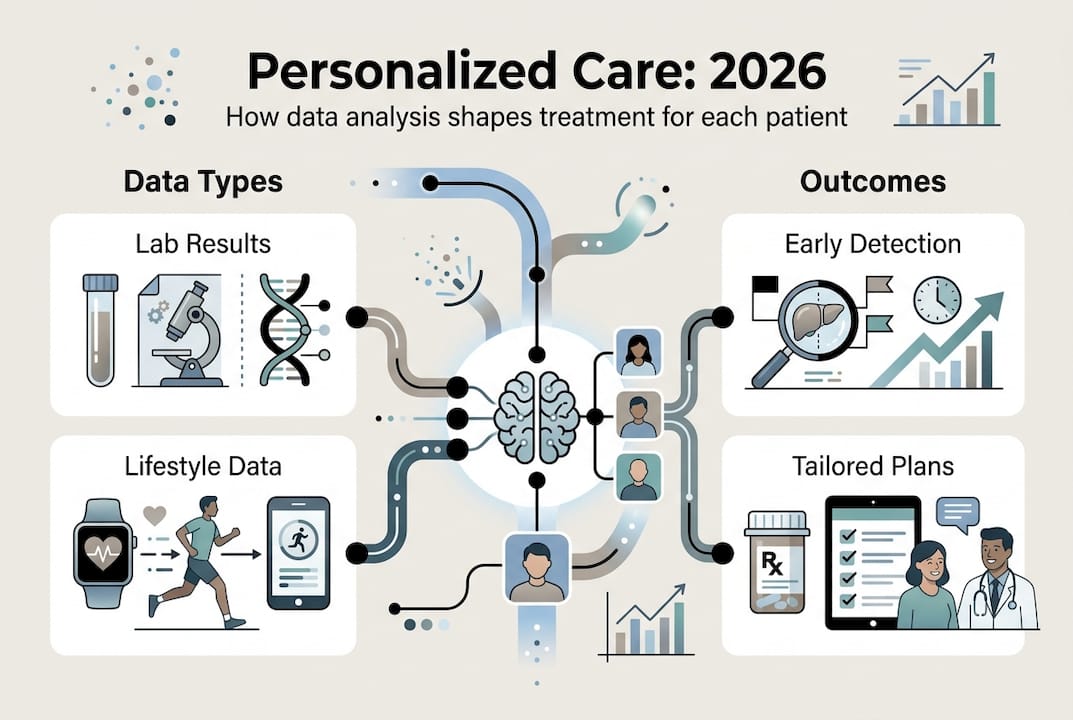 Personalized Care: 2026
How data analysis shapes treatment for each patient

Data Types

Lab Results

Lifestyle Data

Outcomes

Early Detection

Tailored Plans

Rx