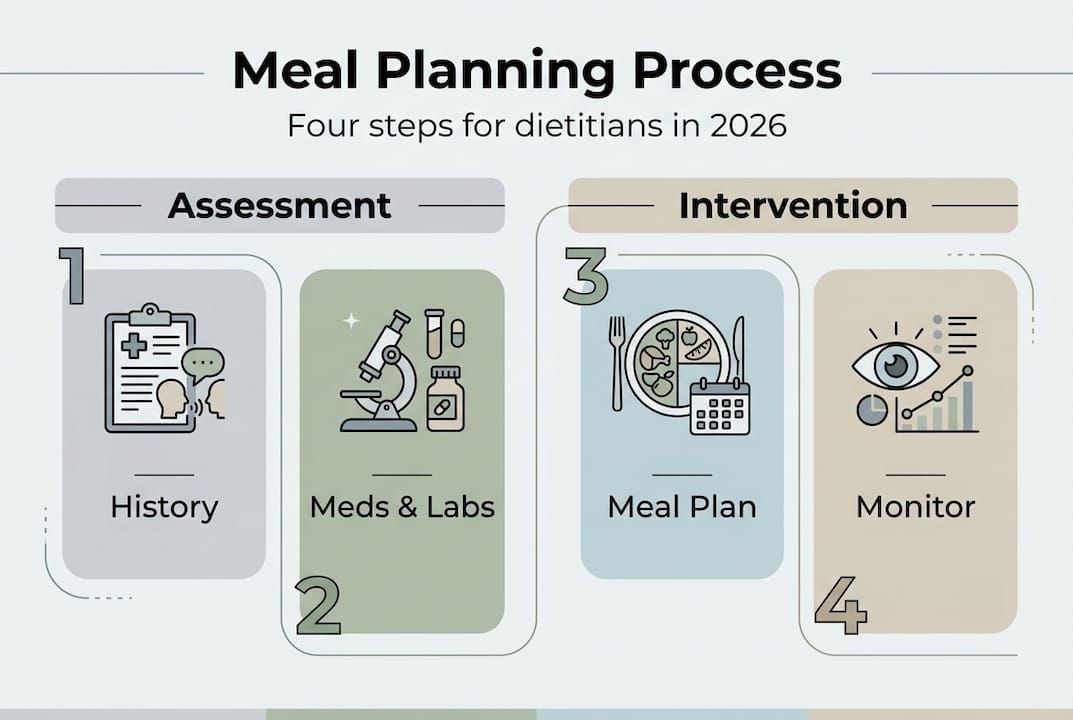 Meal Planning Process

Four steps for dietitians in 2026

Assessment

1

History

Meds & Labs

2

Intervention

3

Meal Plan

Monitor

4