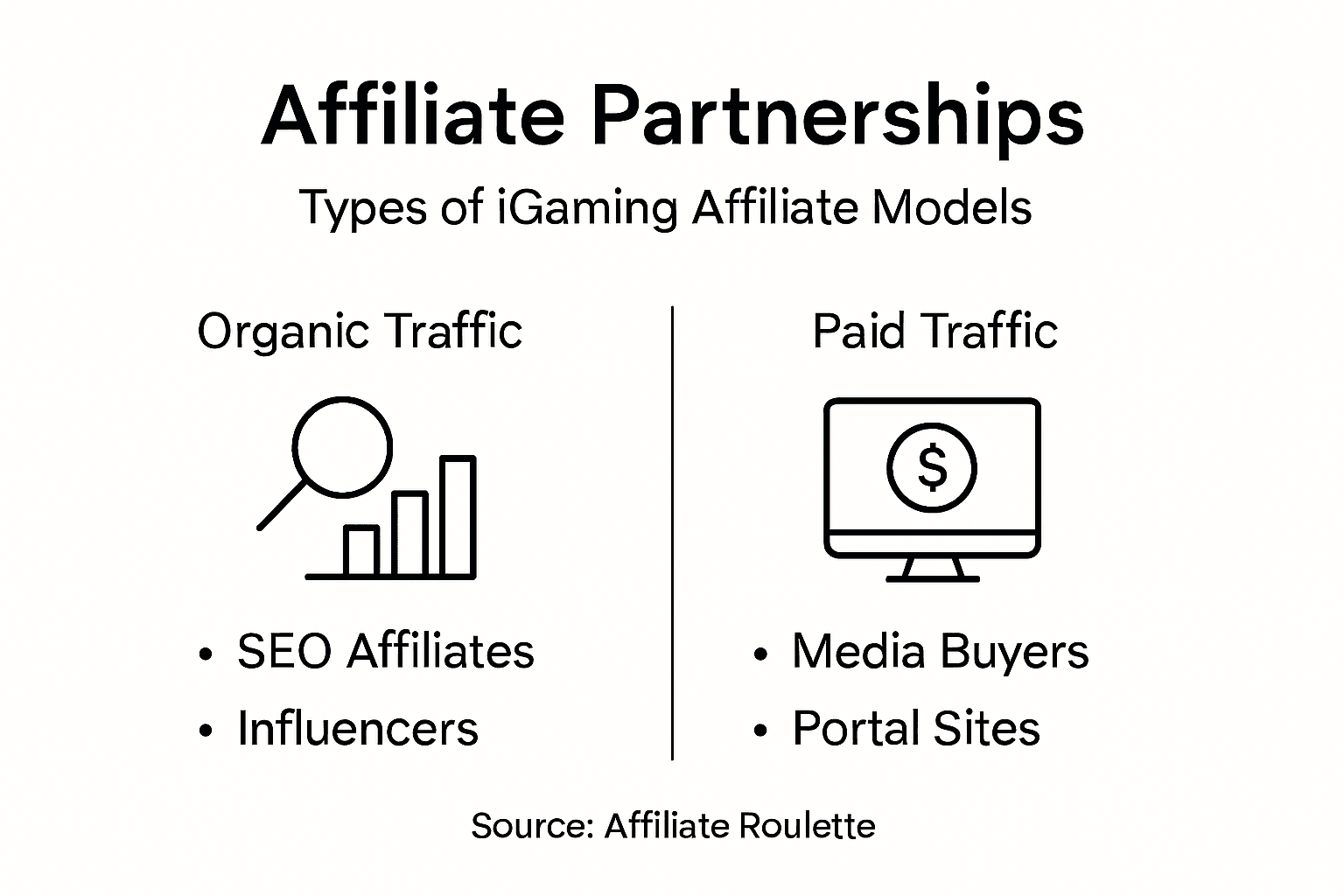 Affiliate Partnerships

Types of iGaming Affiliate Models

Organic Traffic

• SEO Affiliates
• Influencers

Paid Traffic

$

• Media Buyers
• Portal Sites

Source: Affiliate Roulette