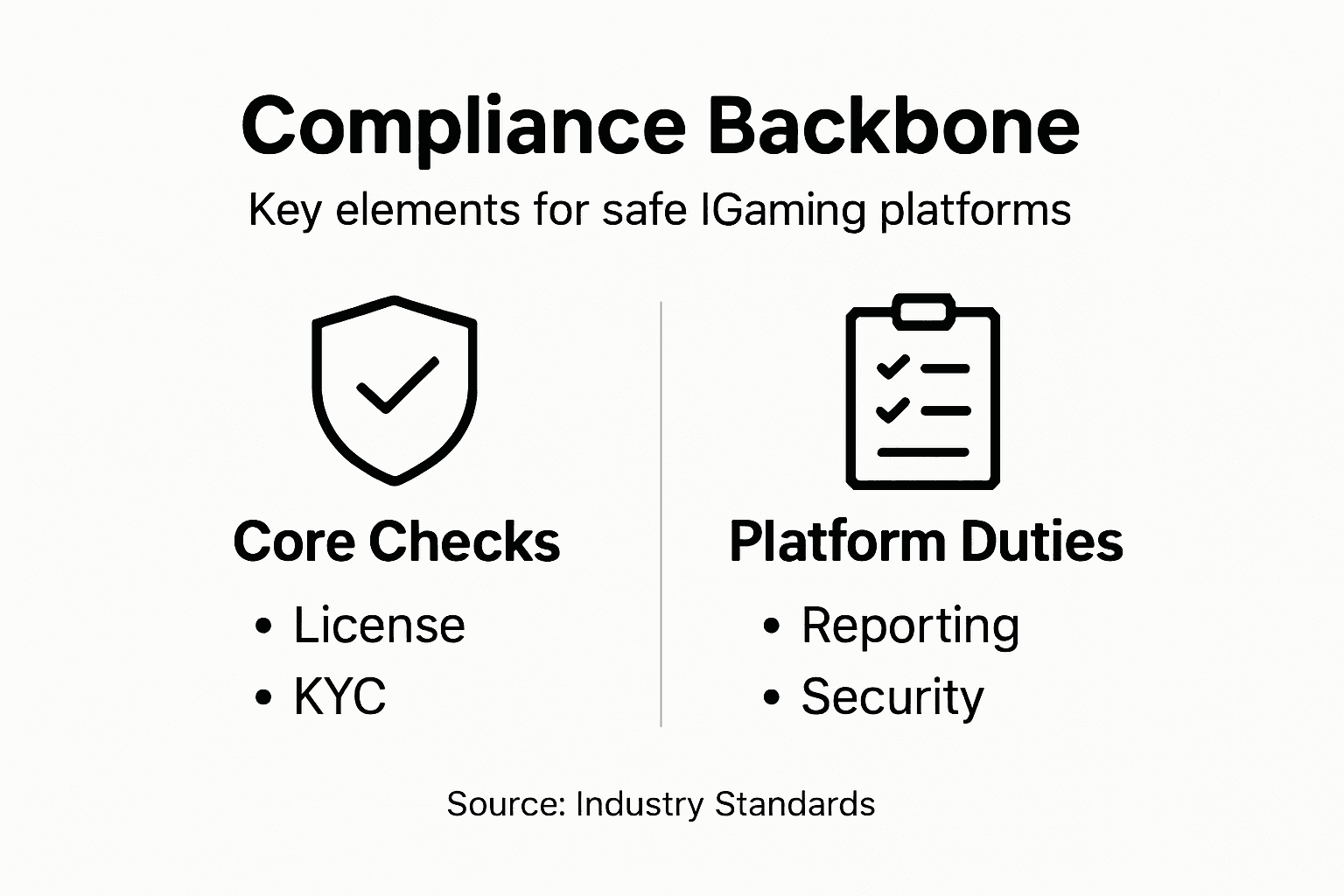 Compliance Backbone

Key elements for safe IGaming platforms

Core Checks

• License
• KYC

Platform Duties

• Reporting
• Security

Source: Industry Standards