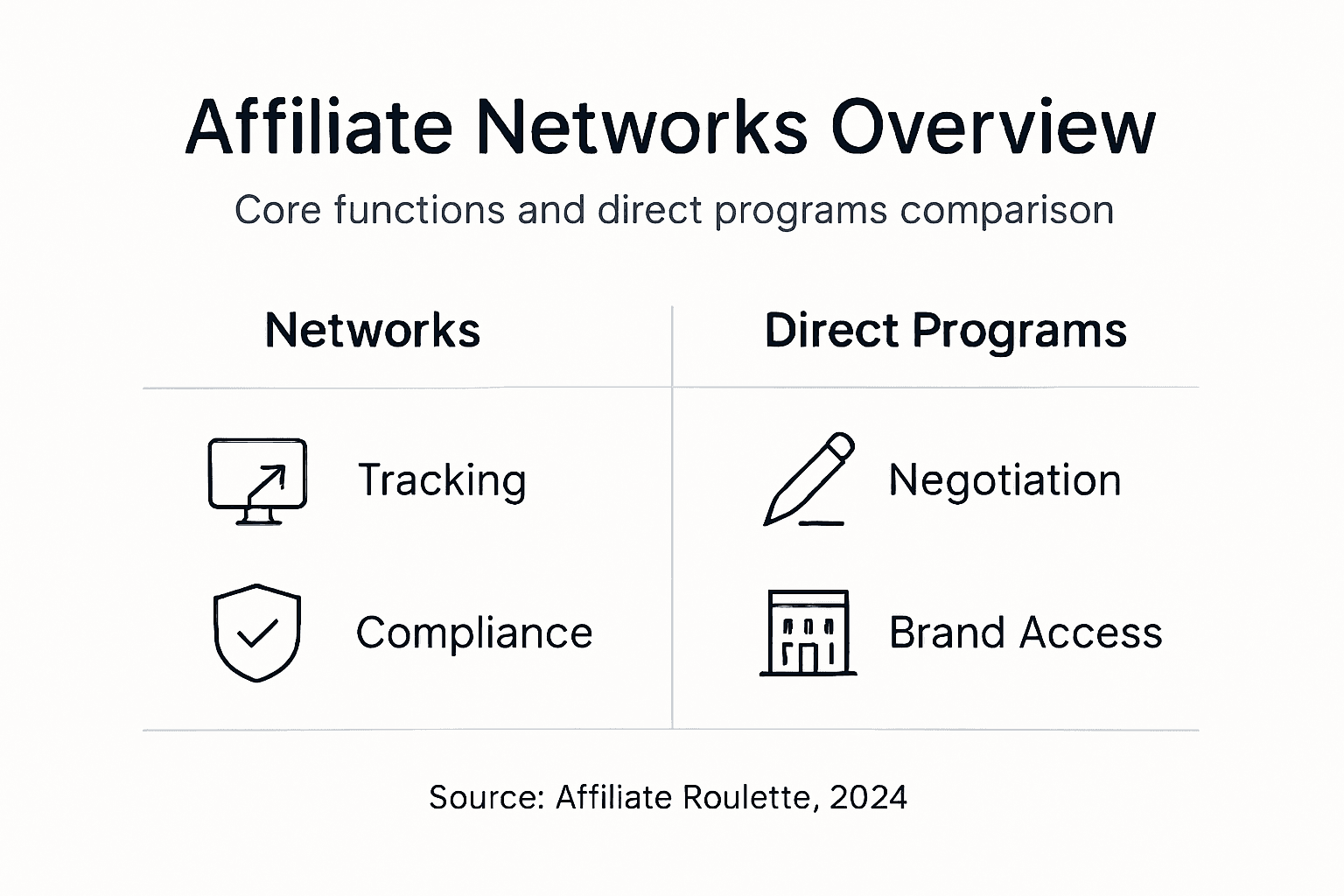 Affiliate Networks Overview

Core functions and direct programs comparison

| Networks | Direct Programs |
|---|---|
| Tracking | Negotiation |
| Compliance | Brand Access |

Source: Affiliate Roulette, 2024