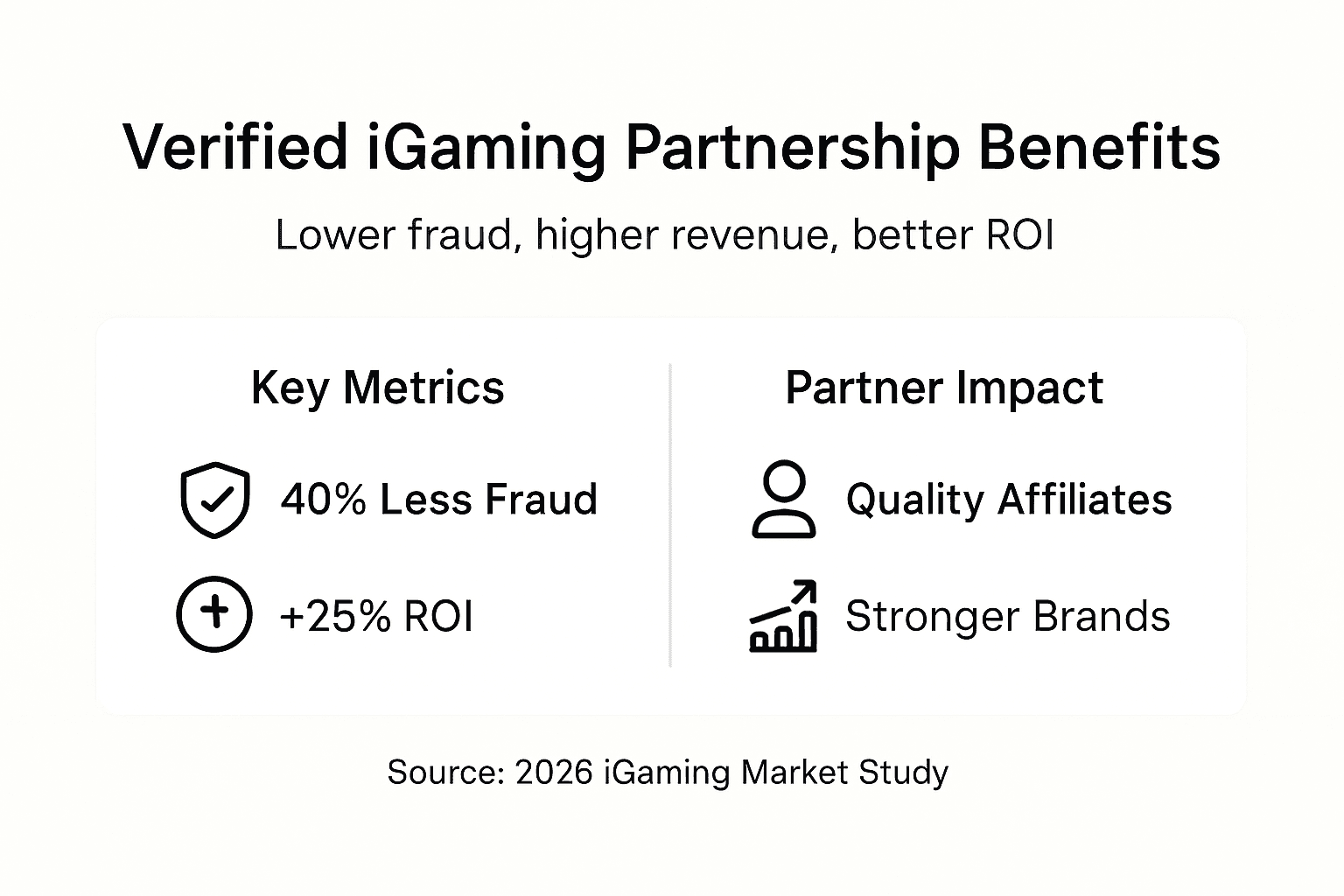 Verified iGaming Partnership Benefits

Lower fraud, higher revenue, better ROI

Key Metrics

40% Less Fraud

+25% ROI

Partner Impact

Quality Affiliates

Stronger Brands

Source: 2026 iGaming Market Study