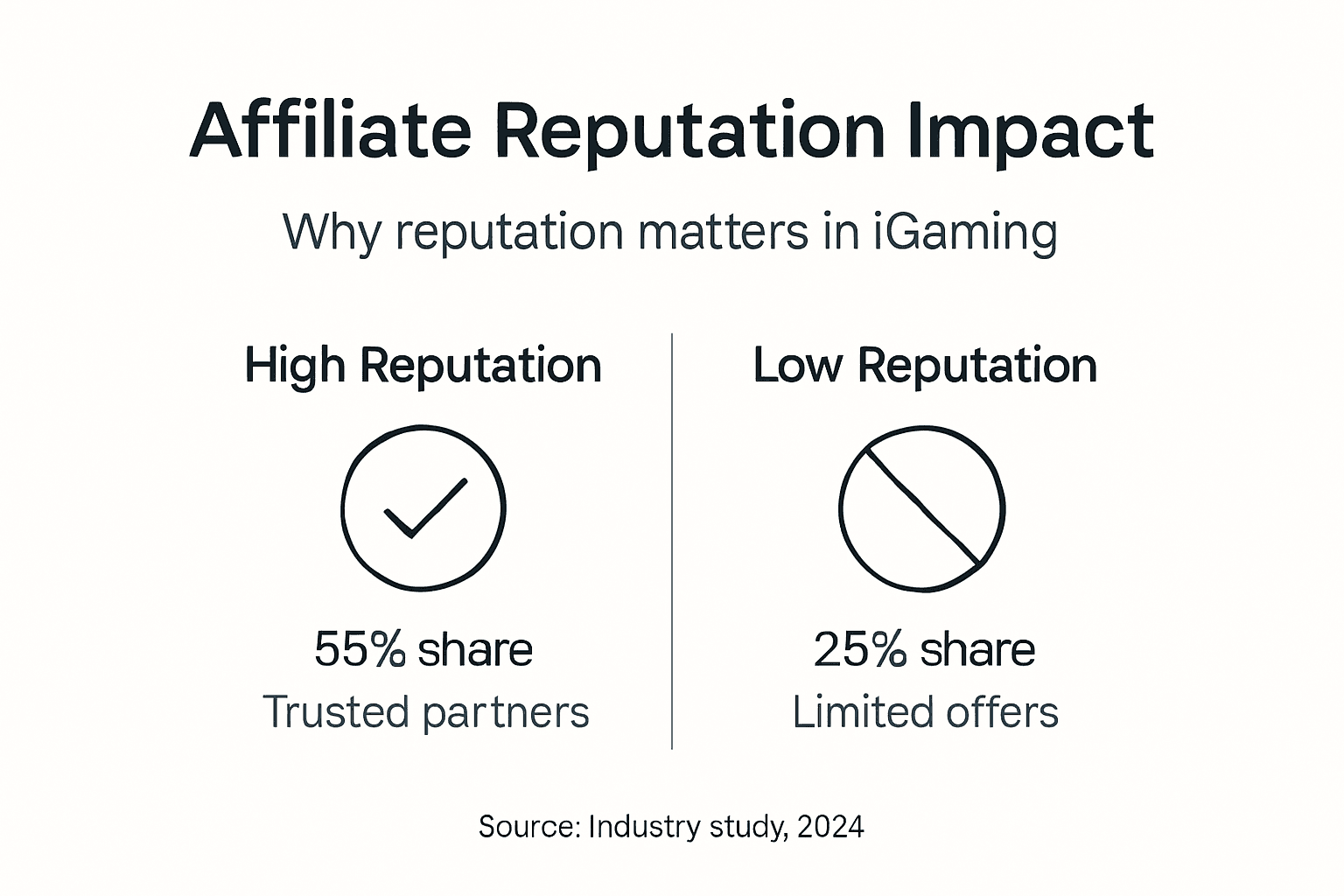 Affiliate Reputation Impact

Why reputation matters in iGaming

High Reputation

55% share
Trusted partners

Low Reputation

25% share
Limited offers

Source: Industry study, 2024