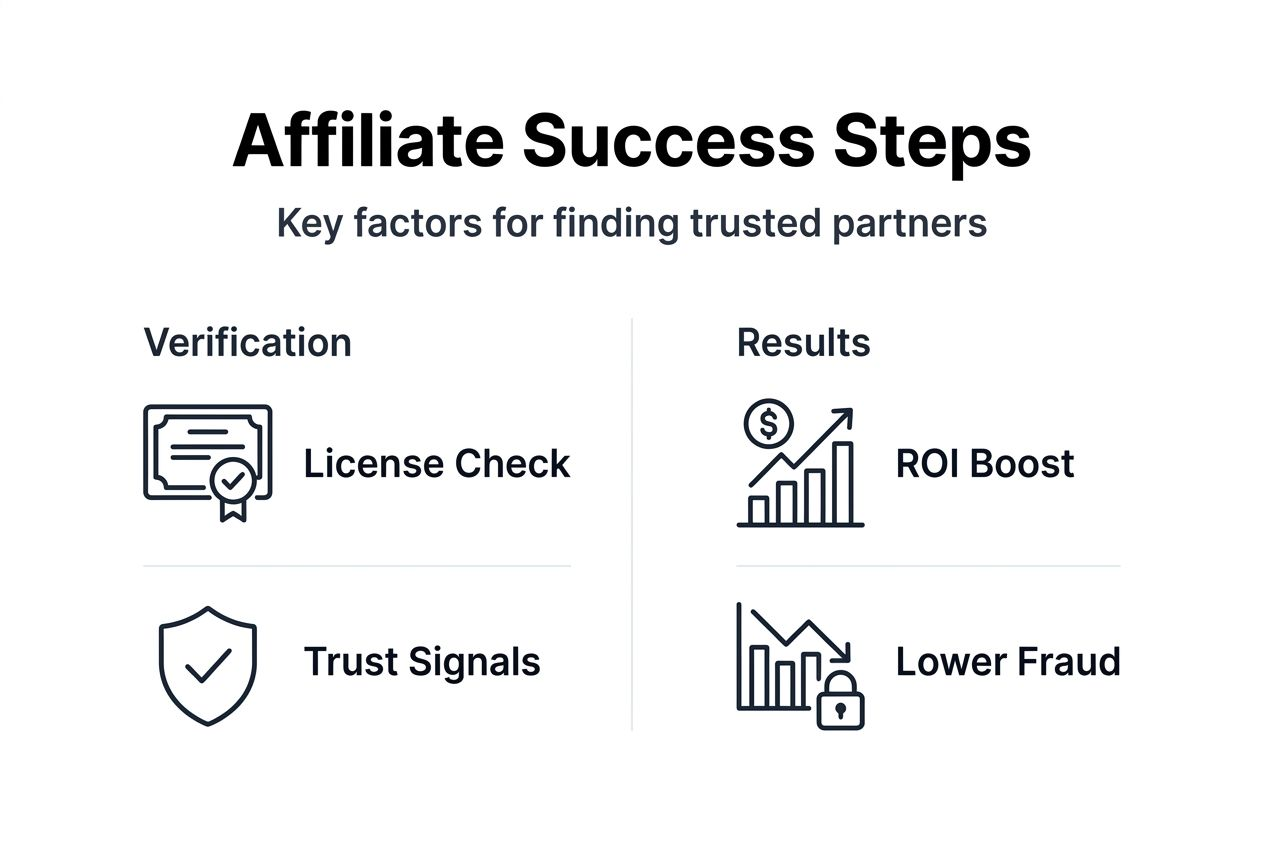 Affiliate Success Steps

Key factors for finding trusted partners

Verification

License Check

Trust Signals

Results

$

ROI Boost

Lower Fraud