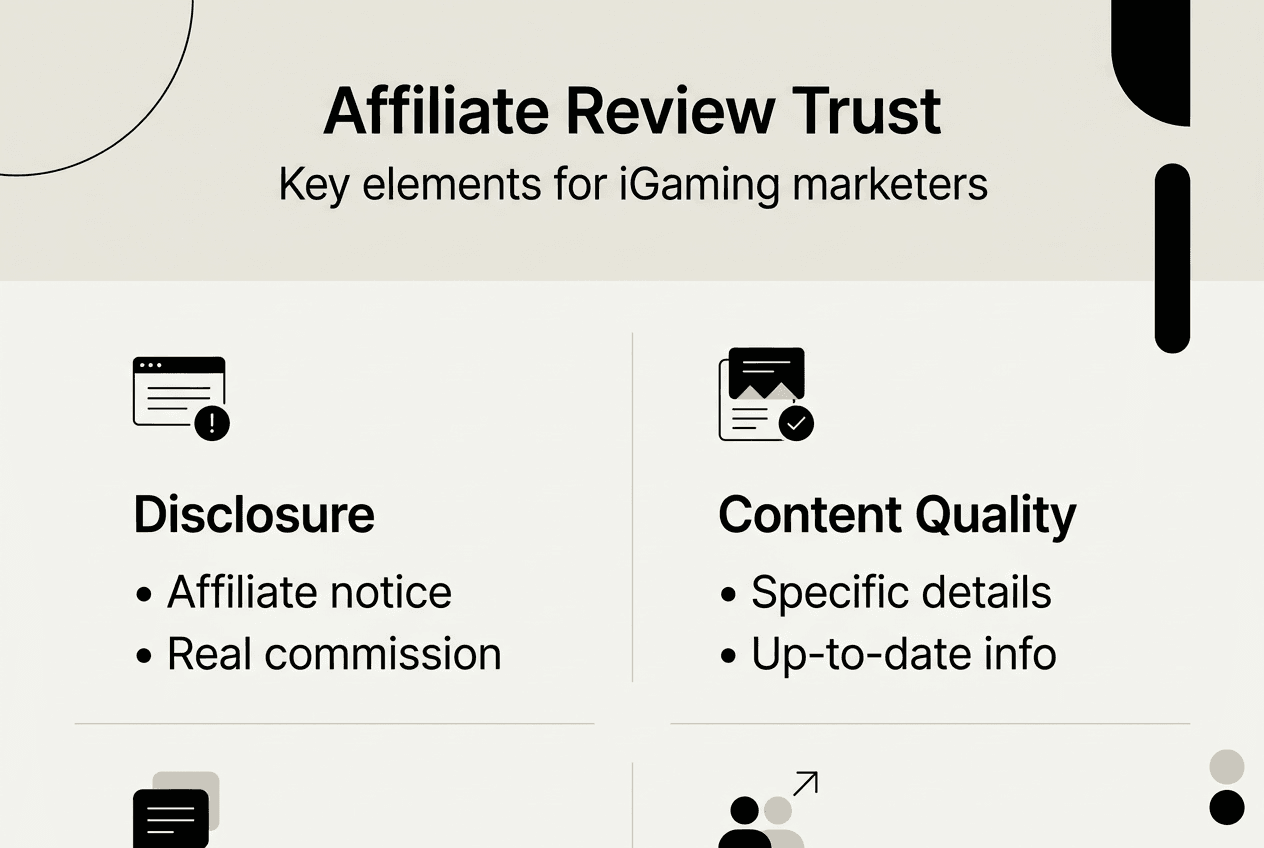 Affiliate Review Trust

Key elements for iGaming marketers

Disclosure

• Affiliate notice
• Real commission

Content Quality

• Specific details
• Up-to-date info