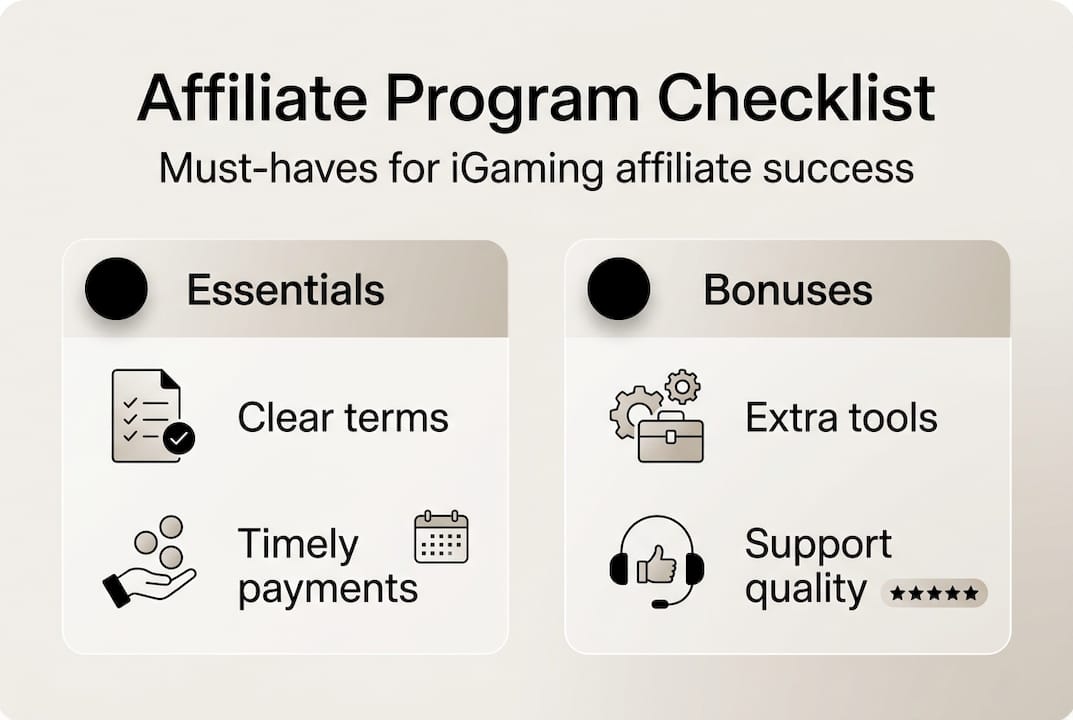 Affiliate Program Checklist

Must-haves for iGaming affiliate success

Essentials

Clear terms

Timely payments

Bonuses

Extra tools

Support quality ★★★★★