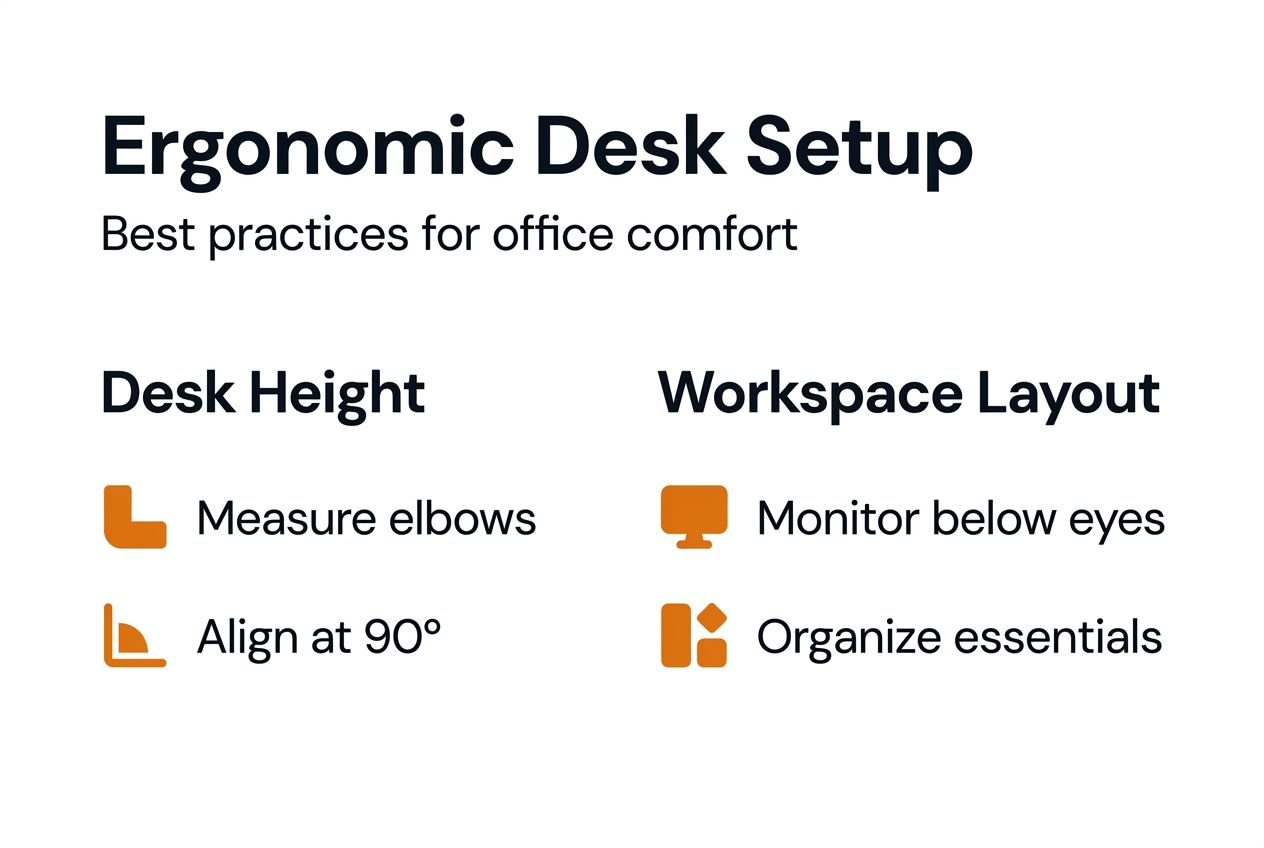 Ergonomic Desk Setup

Best practices for office comfort

Desk Height

Measure elbows

Align at 90°

Workspace Layout

Monitor below eyes

Organize essentials