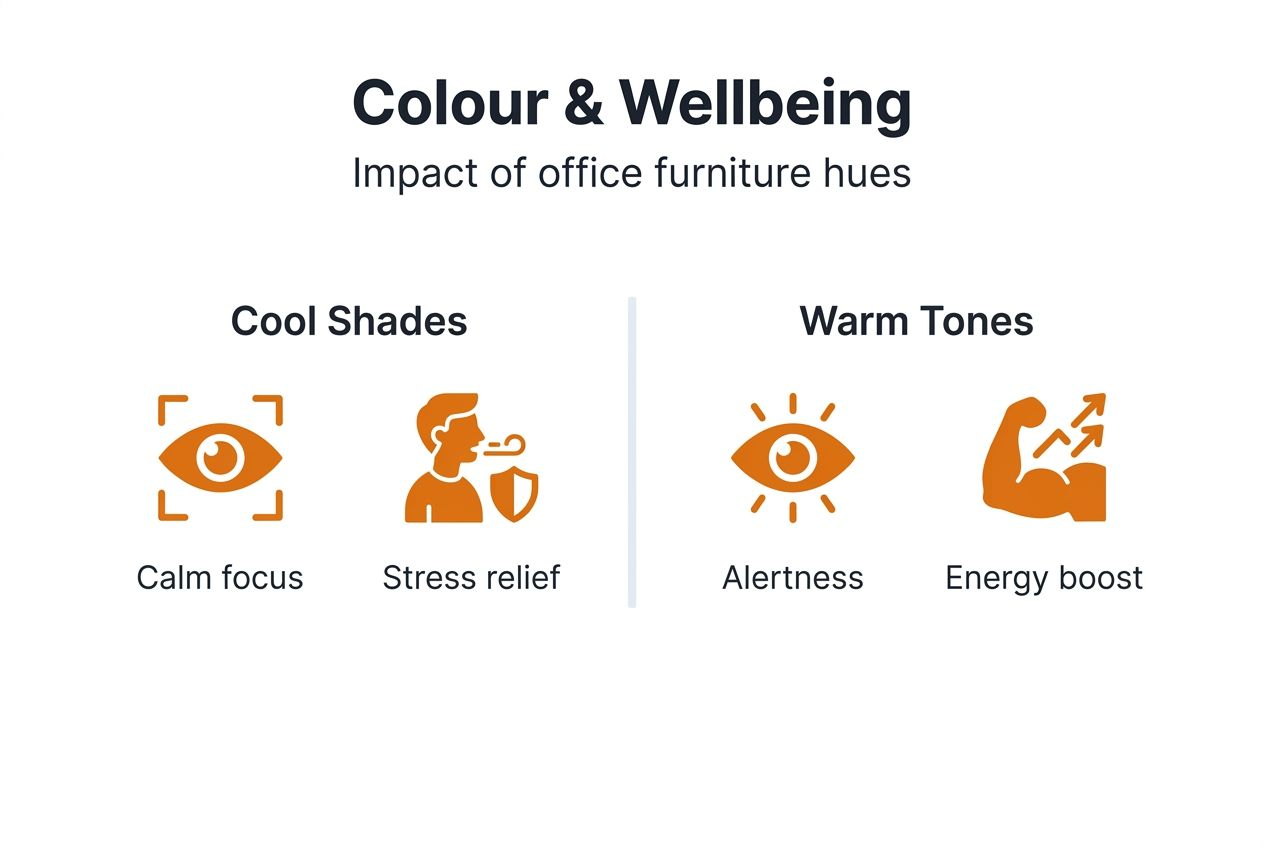 Colour & Wellbeing
Impact of office furniture hues

Cool Shades

Calm focus

Stress relief

Warm Tones

Alertness

Energy boost