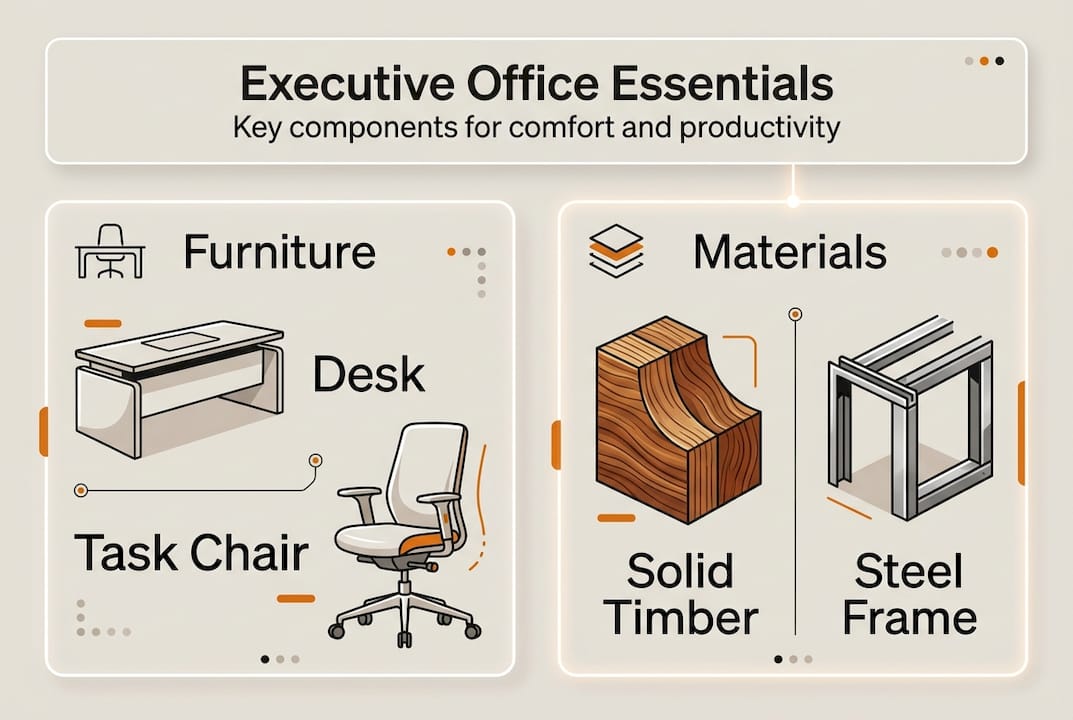 Executive Office Essentials
Key components for comfort and productivity

Furniture

Desk

Task Chair

Materials

Solid Timber

Steel Frame