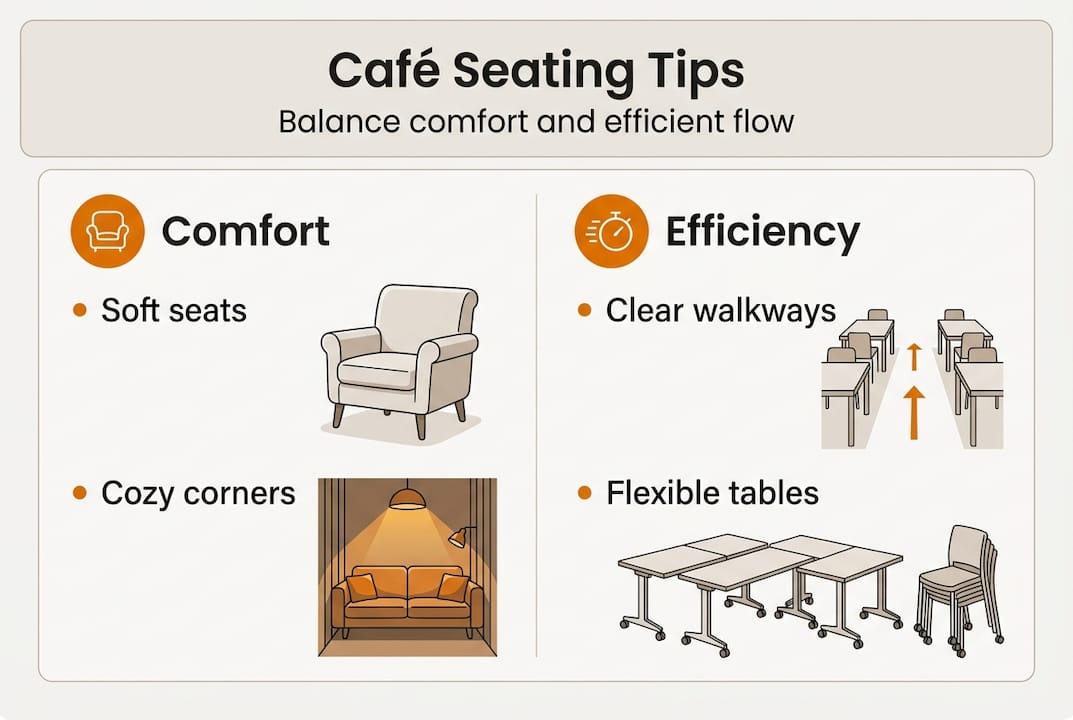 Café Seating Tips
Balance comfort and efficient flow

Comfort
• Soft seats
• Cozy corners

Efficiency
• Clear walkways
• Flexible tables