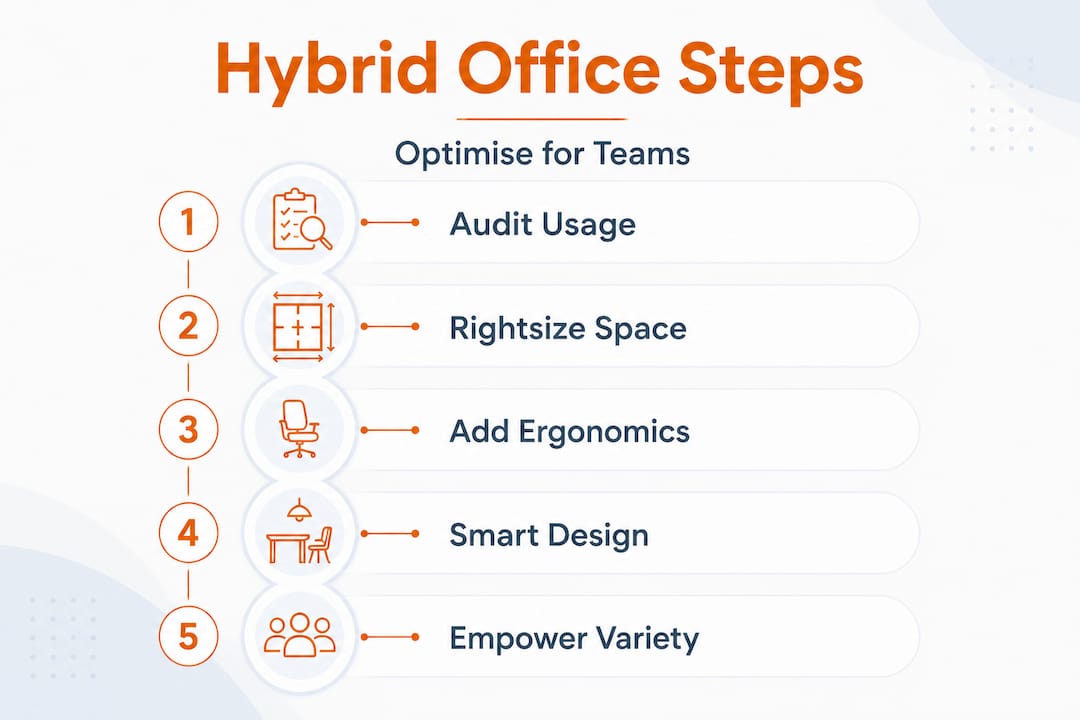 Hybrid Office Steps

Optimise for Teams

1 Audit Usage

2 Rightsize Space

3 Add Ergonomics

4 Smart Design

5 Empower Variety