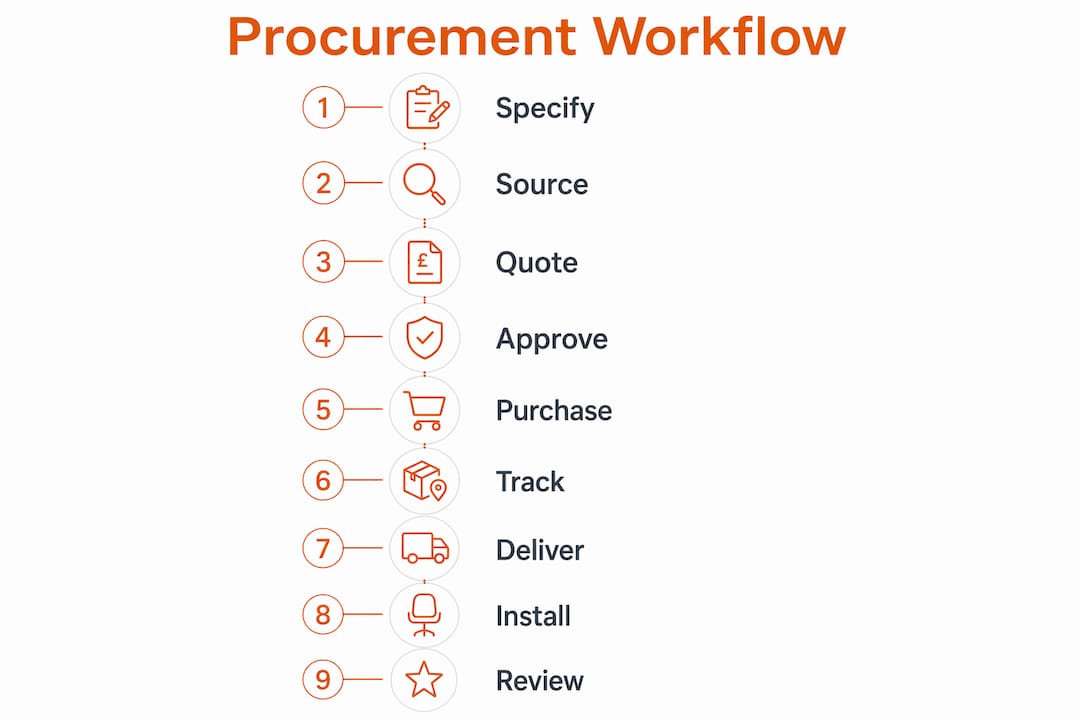 Procurement Workflow

1 Specify

2 Source

3 £ Quote

4 Approve

5 Purchase

6 Track

7 Deliver

8 Install

9 Review