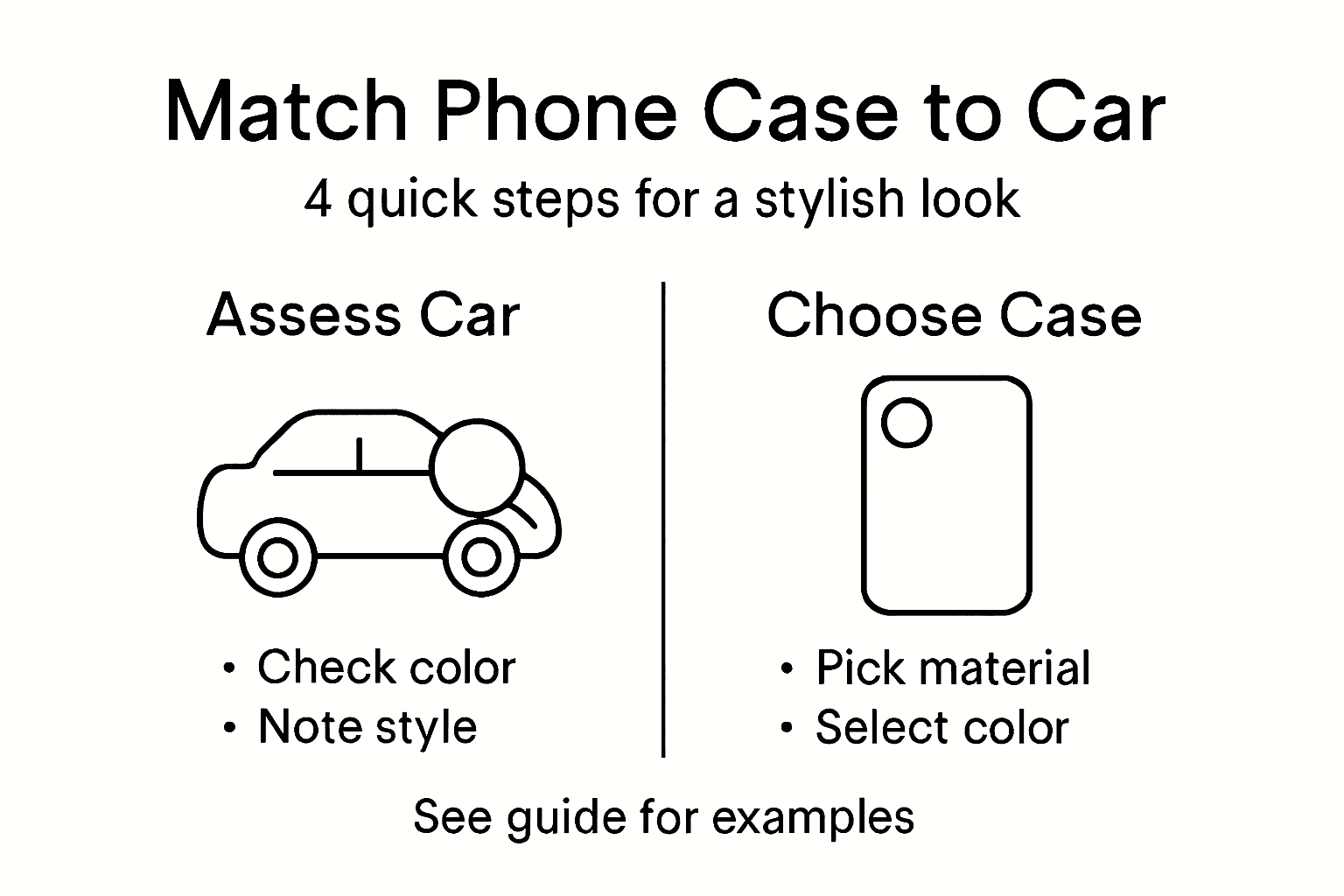 Match Phone Case to Car

4 quick steps for a stylish look

Assess Car

• Check color
• Note style

Choose Case

• Pick material
• Select color

See guide for examples