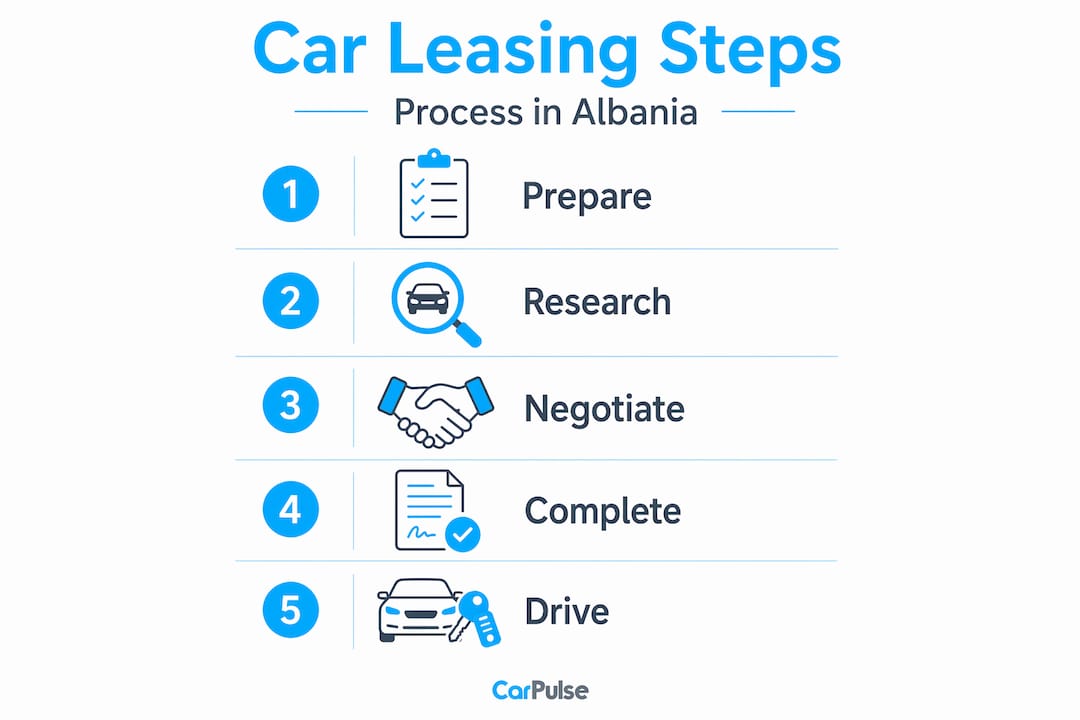 Car Leasing Steps

Process in Albania

1 Prepare

2 Research

3 Negotiate

4 Complete

5 Drive

CarPulse