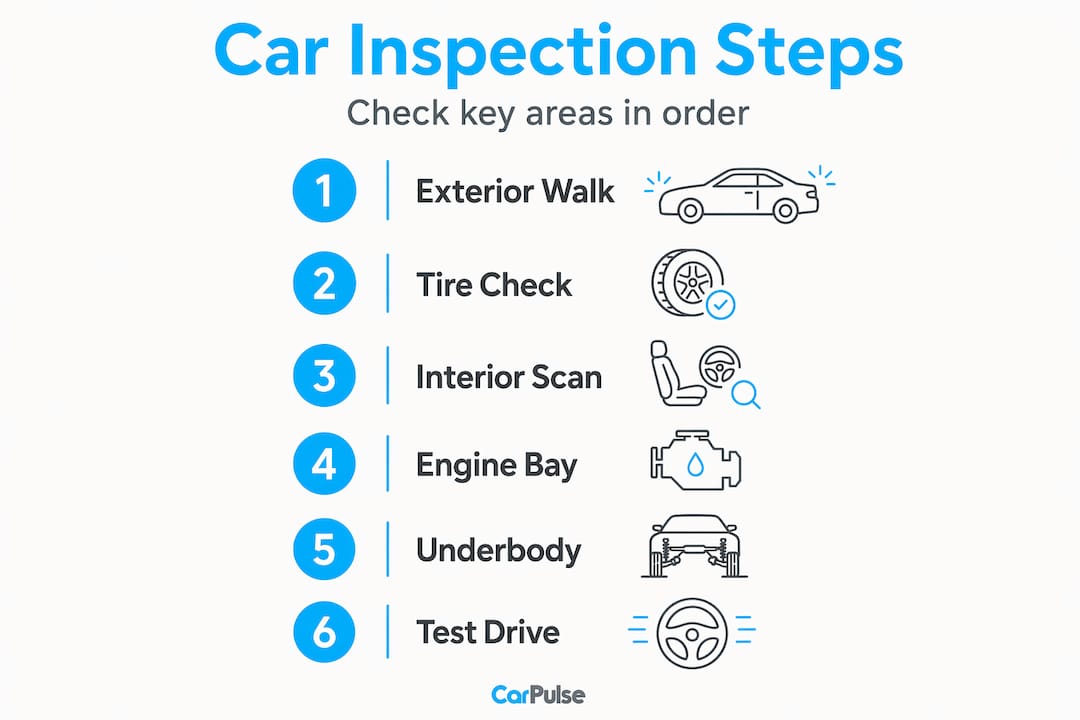 Car Inspection Steps
Check key areas in order

1 Exterior Walk

2 Tire Check

3 Interior Scan

4 Engine Bay

5 Underbody

6 Test Drive

CarPulse