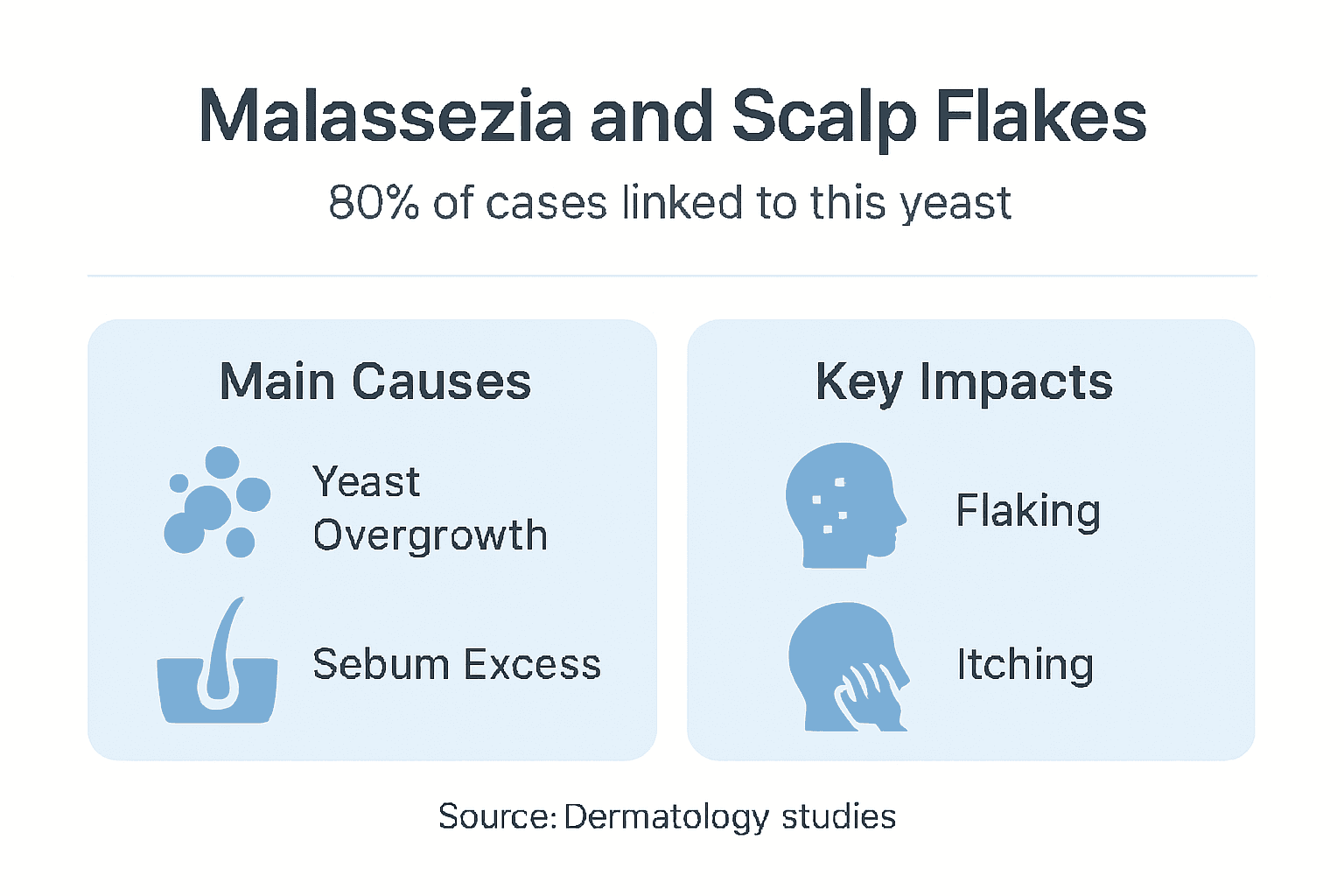 Malassezia and Scalp Flakes

80% of cases linked to this yeast

Main Causes

Yeast Overgrowth

Sebum Excess

Key Impacts

Flaking

Itching

Source: Dermatology studies