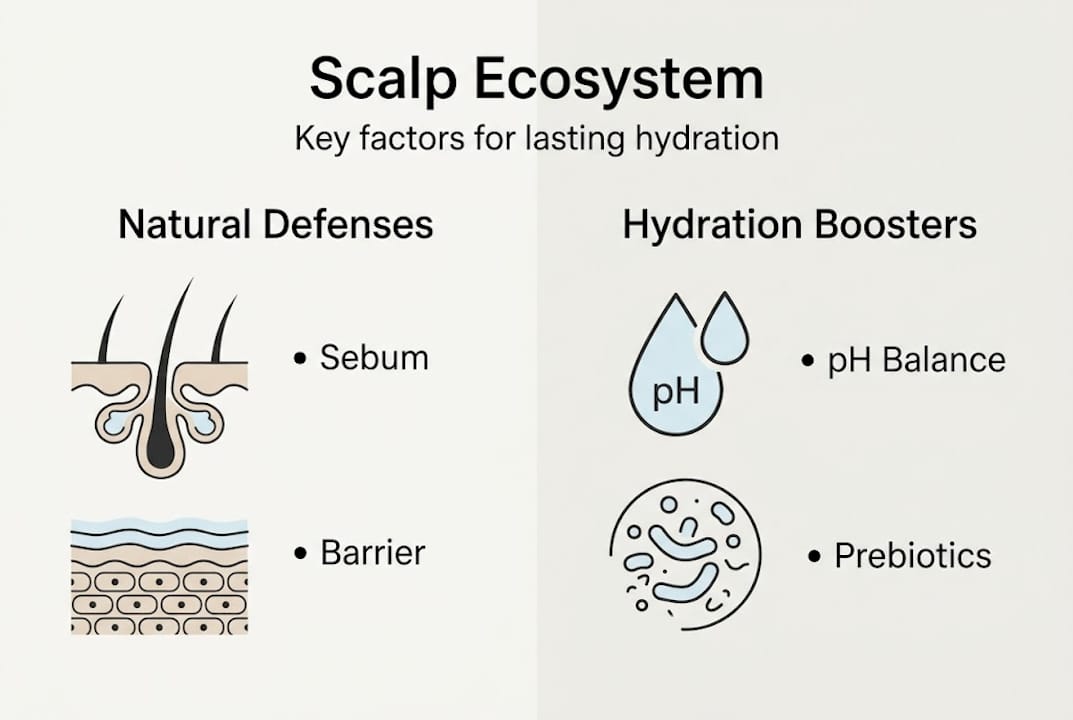 Scalp Ecosystem

Key factors for lasting hydration

Natural Defenses

• Sebum

• Barrier

Hydration Boosters

pH

• pH Balance

• Prebiotics