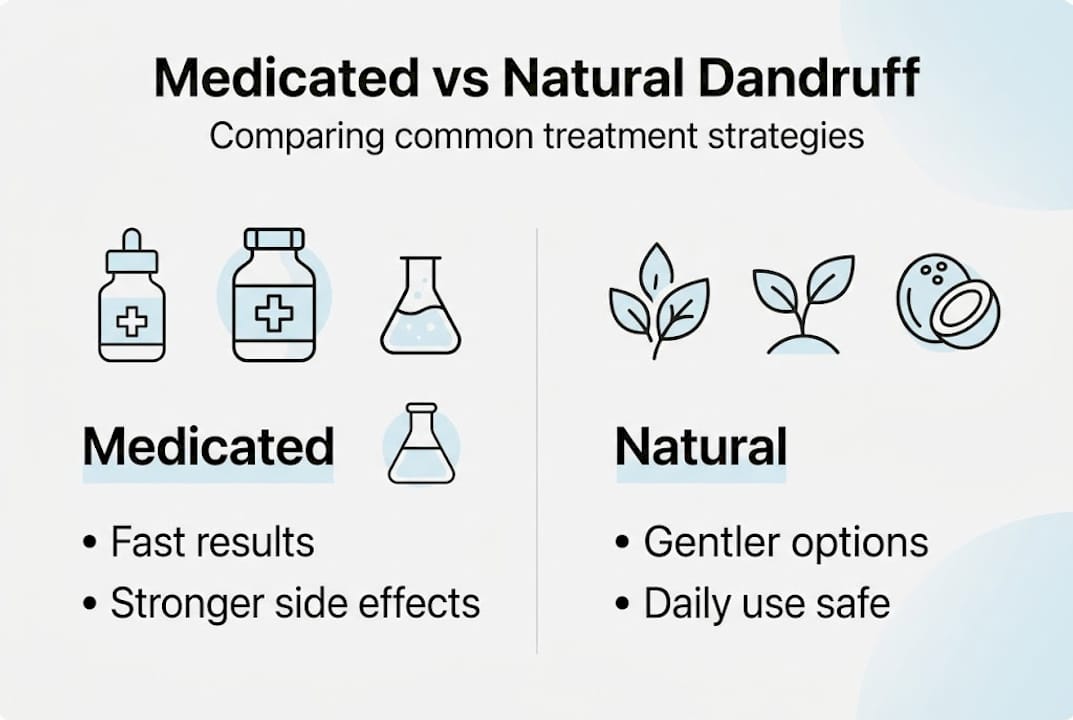 Medicated vs Natural Dandruff

Comparing common treatment strategies

Medicated

• Fast results
• Stronger side effects

Natural

• Gentler options
• Daily use safe