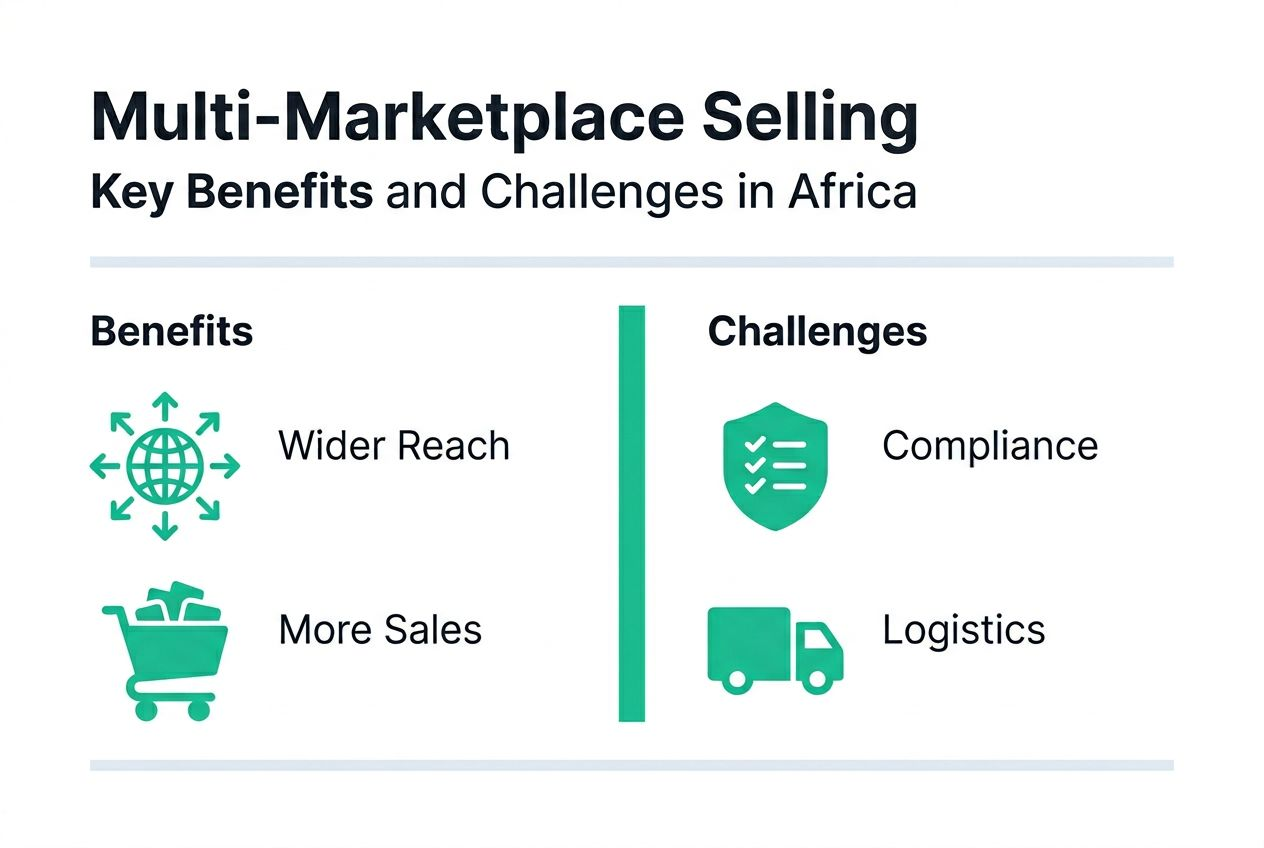 Multi-Marketplace Selling

Key Benefits and Challenges in Africa

Benefits

Wider Reach

More Sales

Challenges

Compliance

Logistics