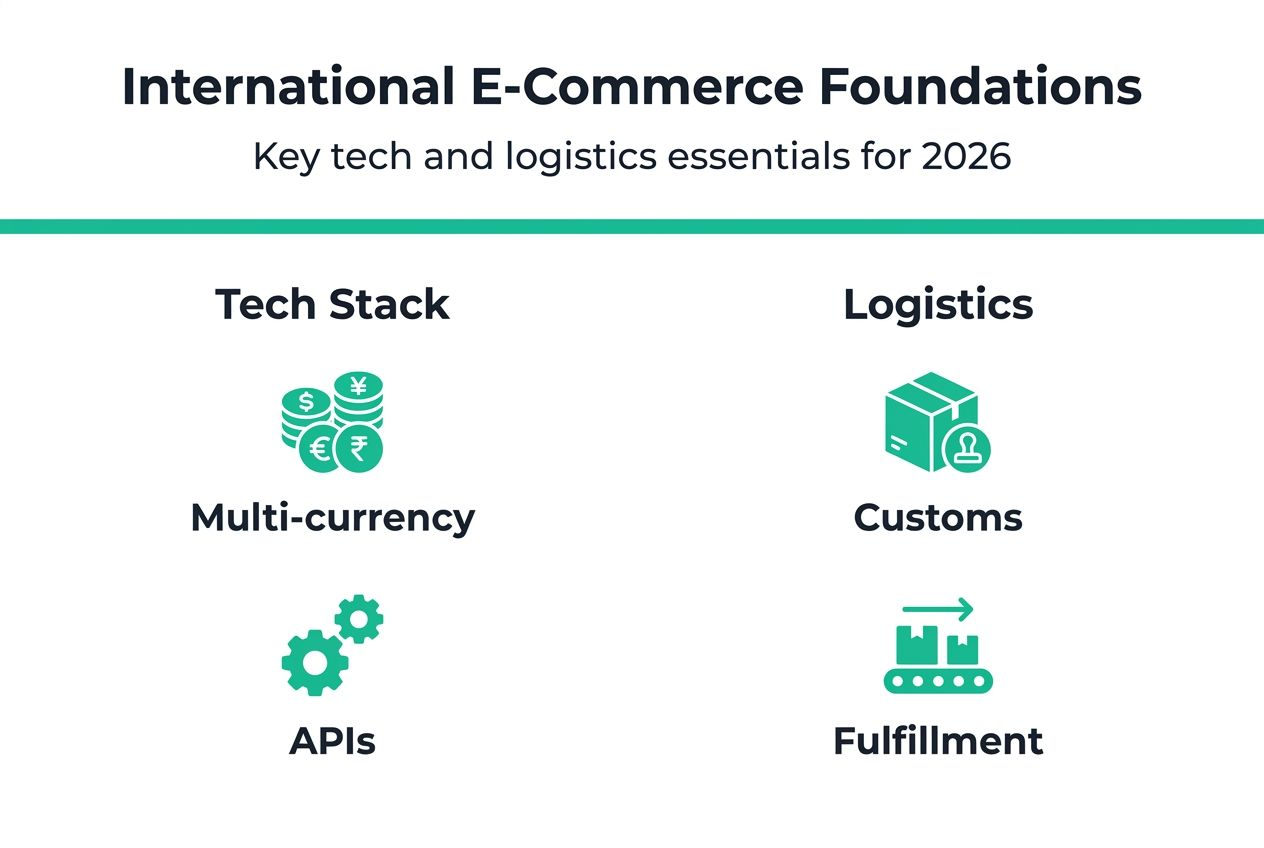 International E-Commerce Foundations

Key tech and logistics essentials for 2026

Tech Stack

$ ¥ € ₹

Multi-currency

APIs

Logistics

Customs

Fulfillment