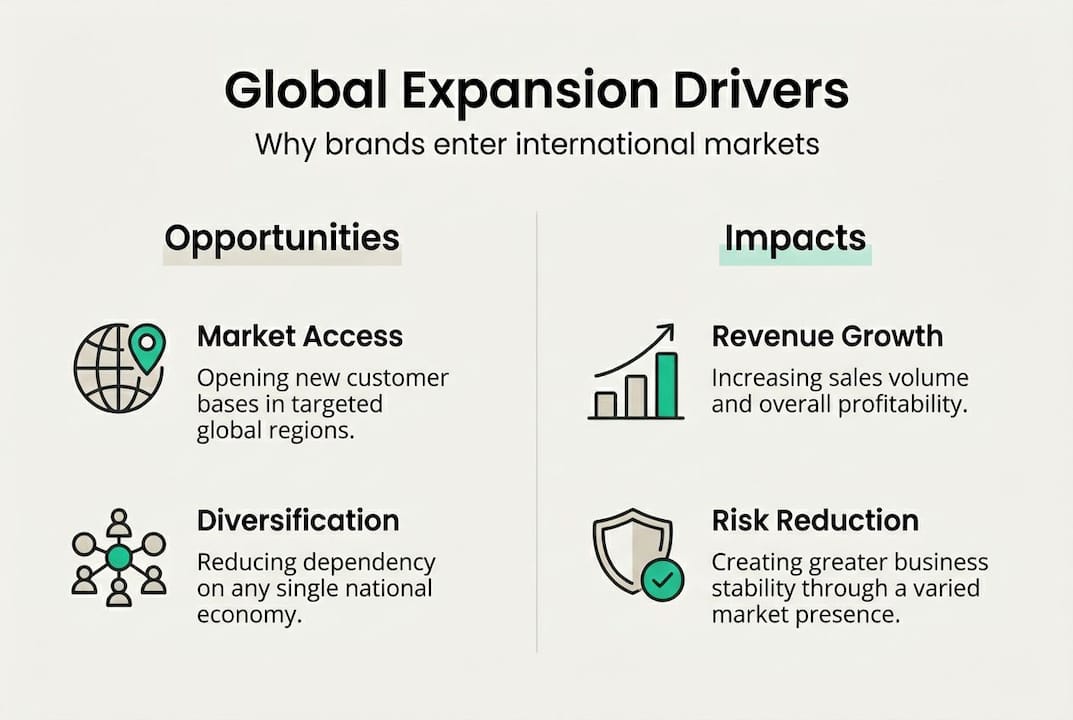 Global Expansion Drivers

Why brands enter international markets

Opportunities

Market Access

Opening new customer bases in targeted global regions.

Diversification

Reducing dependency on any single national economy.

Impacts

Revenue Growth

Increasing sales volume and overall profitability.

Risk Reduction

Creating greater business stability through a varied market presence.