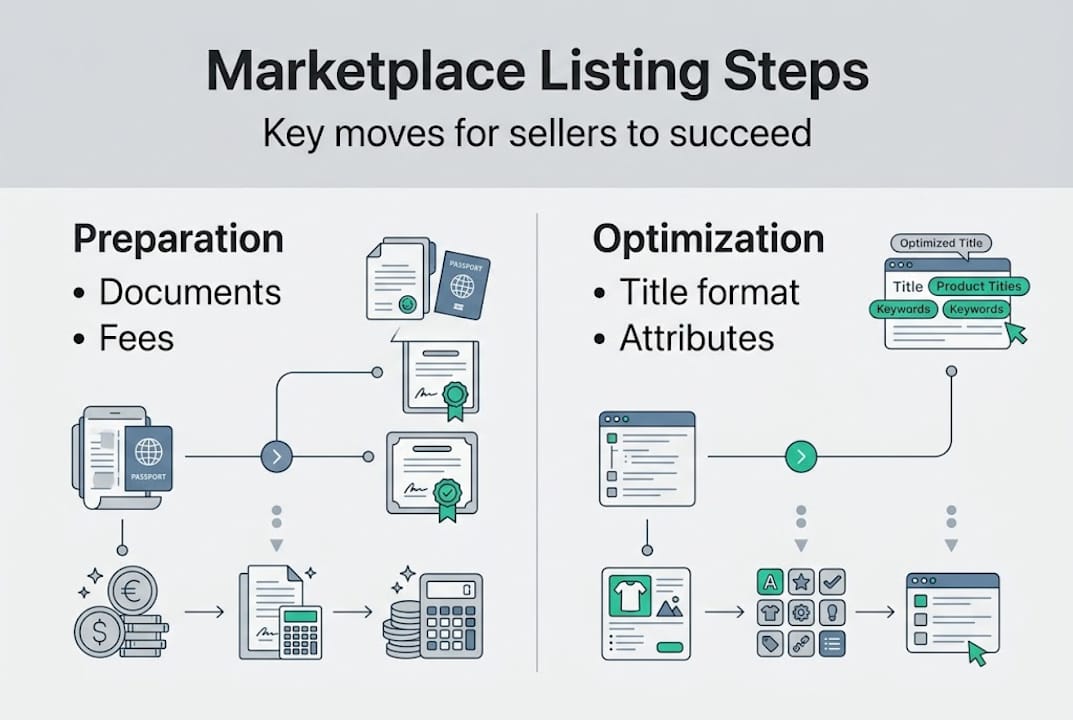 Marketplace Listing Steps

Key moves for sellers to succeed

Preparation
• Documents
• Fees

PASSPORT

PASSPORT

Optimization
• Title format
• Attributes

Optimized Title

Title Product Titles

Keywords Keywords

A