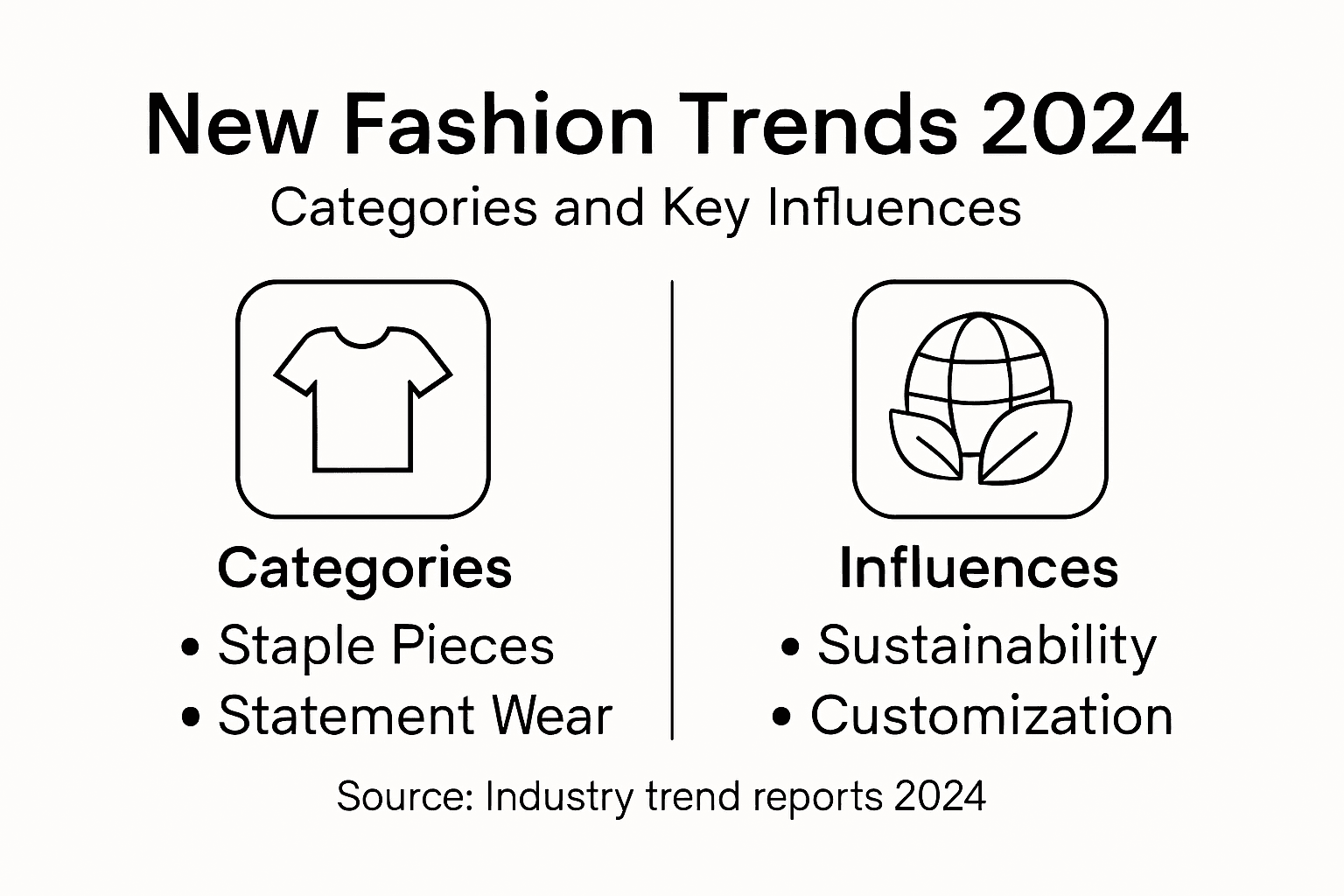 New Fashion Trends 2024

Categories and Key Influences

Categories
• Staple Pieces
• Statement Wear

Influences
• Sustainability
• Customization

Source: Industry trend reports 2024